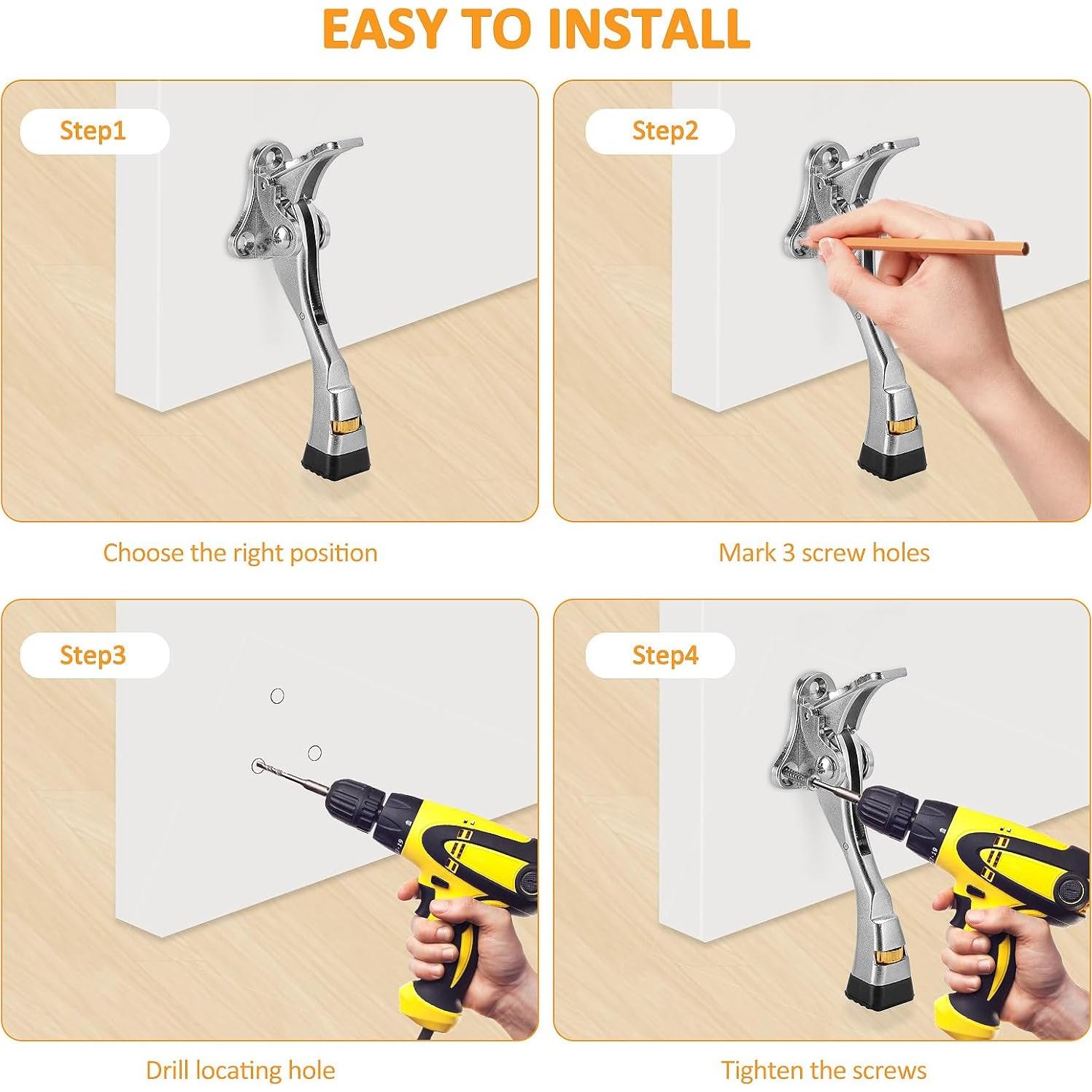 EASY TO INSTALL

Step1

Choose the right position

Step2

Mark 3 screw holes

Step3

Drill locating hole

Step4

Tighten the screws