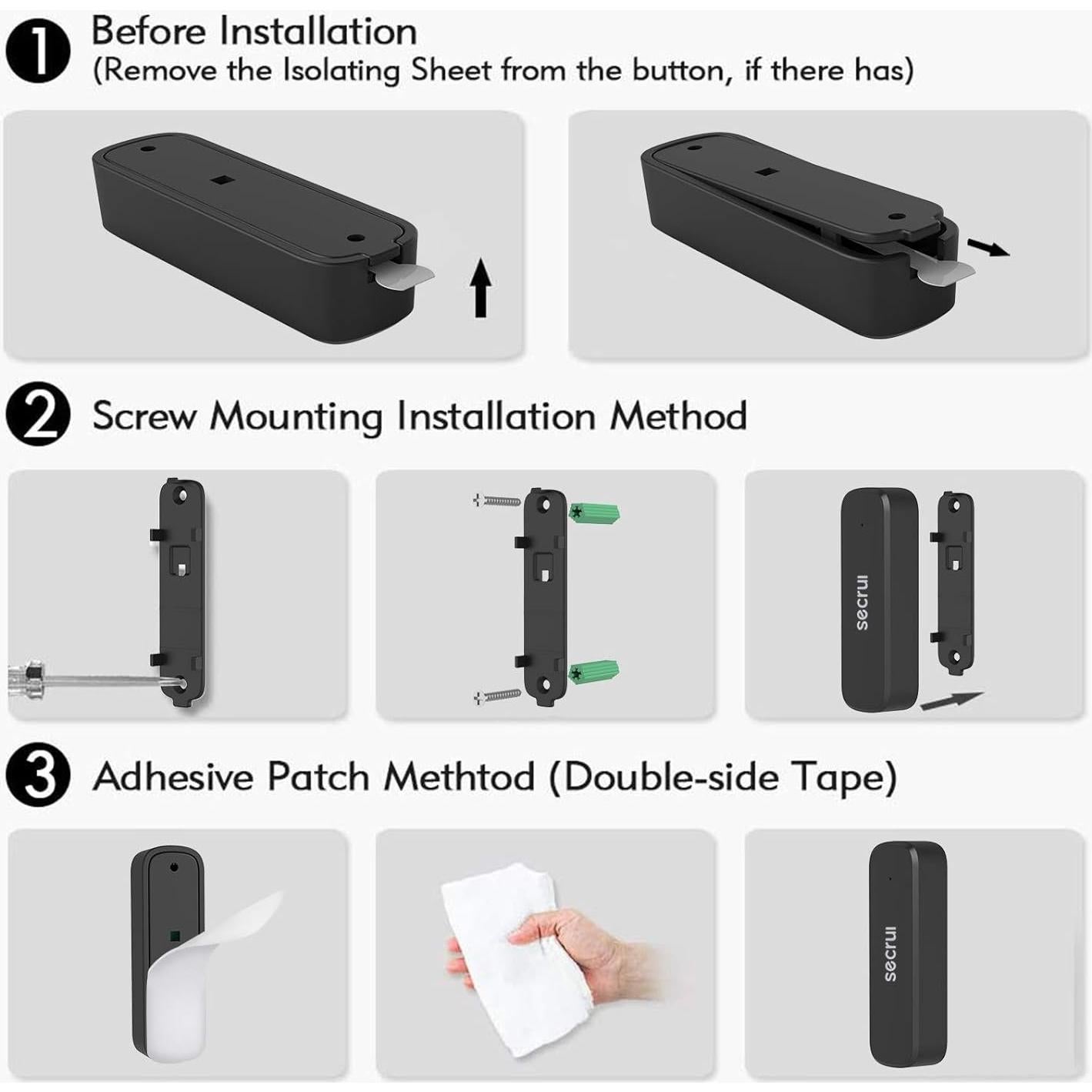 1 Before Installation
(Remove the Isolating Sheet from the button, if there has)

2 Screw Mounting Installation Method

secrui

3 Adhesive Patch Methtod (Double-side Tape)

secrui