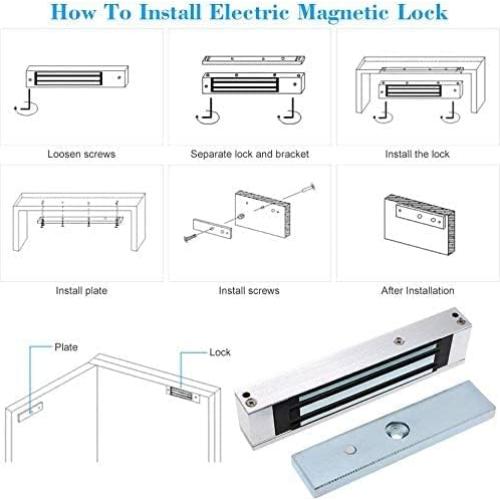 How To Install Electric Magnetic Lock

Loosen screws

Separate lock and bracket

Install the lock

Install plate

Install screws

After Installation

Plate

Lock