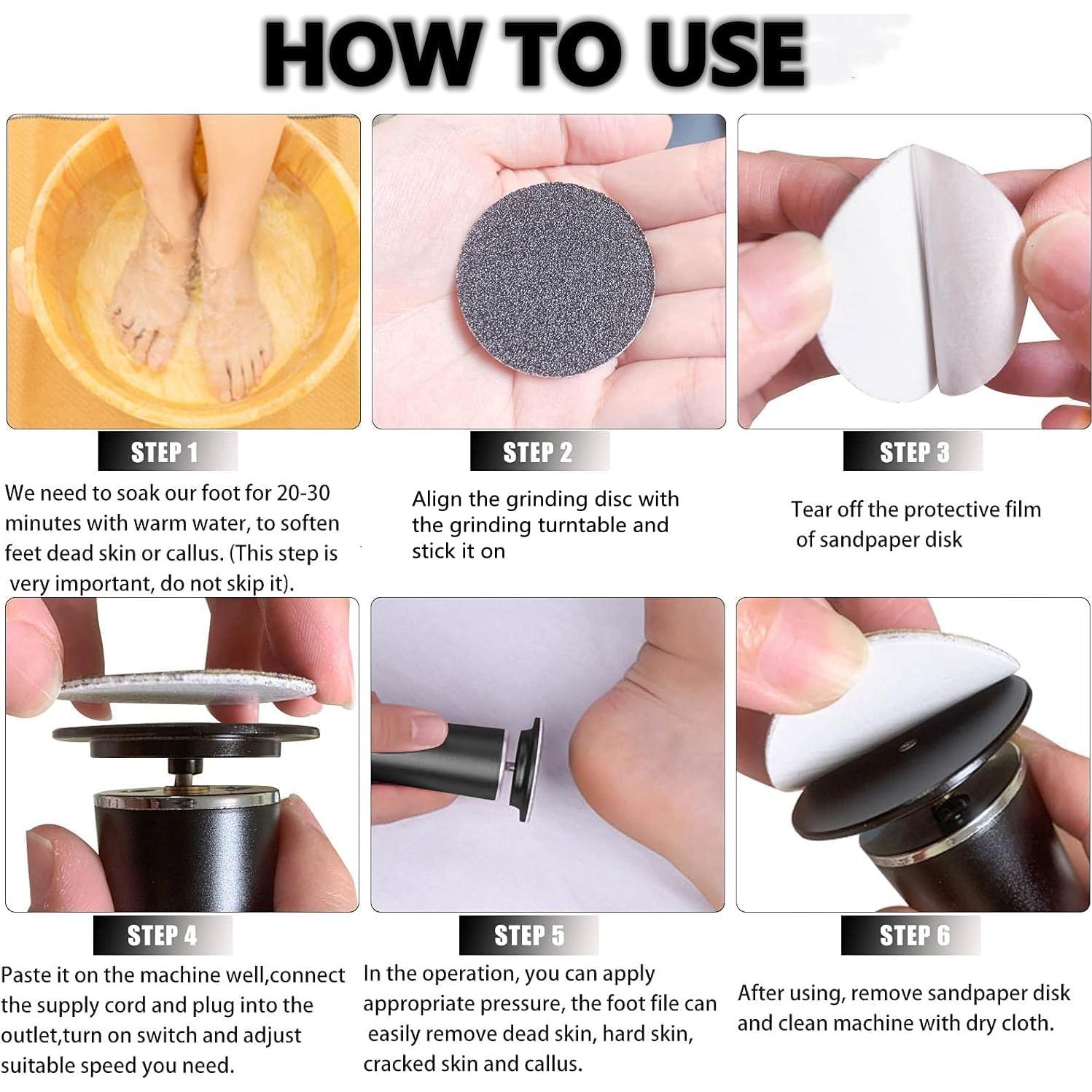 HOW TO USE

STEP 1

We need to soak our foot for 20-30 minutes with warm water, to soften feet dead skin or callus. (This step is very important, do not skip it).

STEP 2

Align the grinding disc with the grinding turntable and stick it on

STEP 3

Tear off the protective film of sandpaper disk

STEP 4

Paste it on the machine well,connect the supply cord and plug into the outlet,turn on switch and adjust suitable speed you need.

STEP 5

In the operation, you can apply appropriate pressure, the foot file can easily remove dead skin, hard skin, cracked skin and callus.

STEP 6

After using, remove sandpaper disk and clean machine with dry cloth.