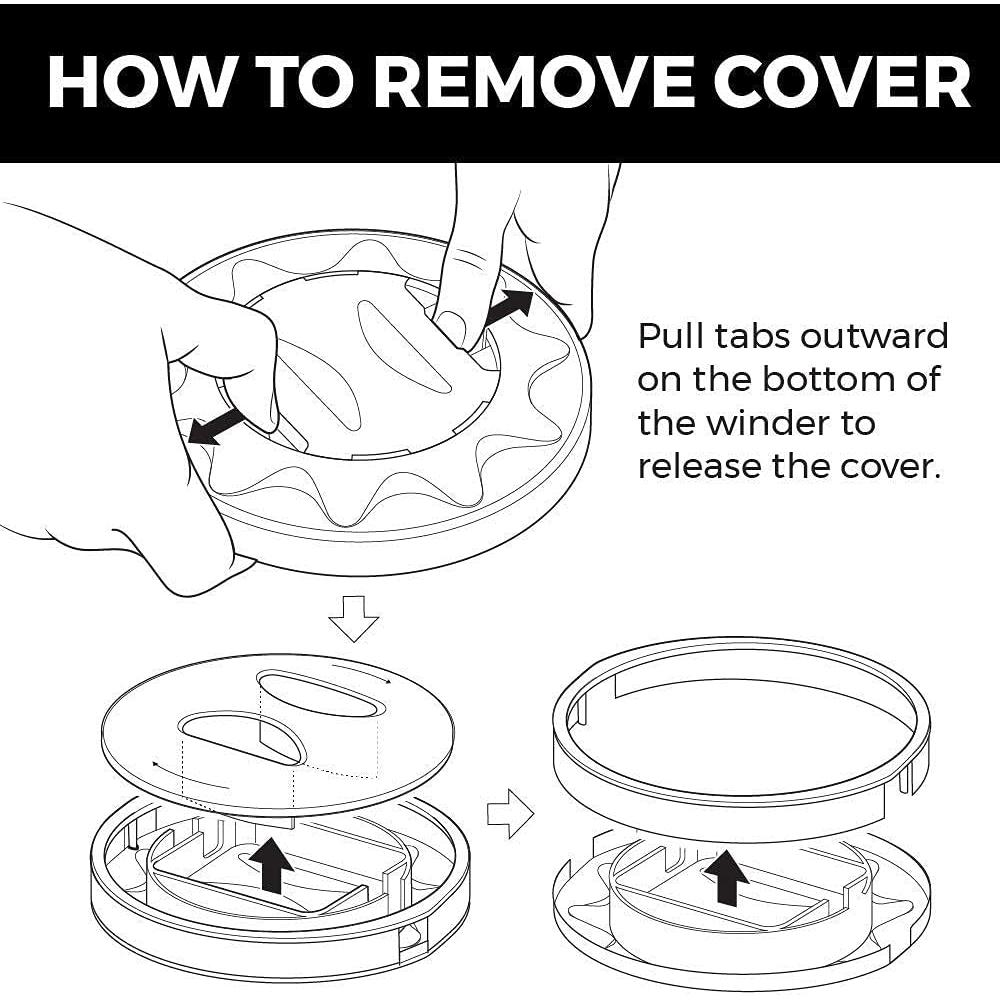 HOW TO REMOVE COVER

Pull tabs outward on the bottom of the winder to release the cover.