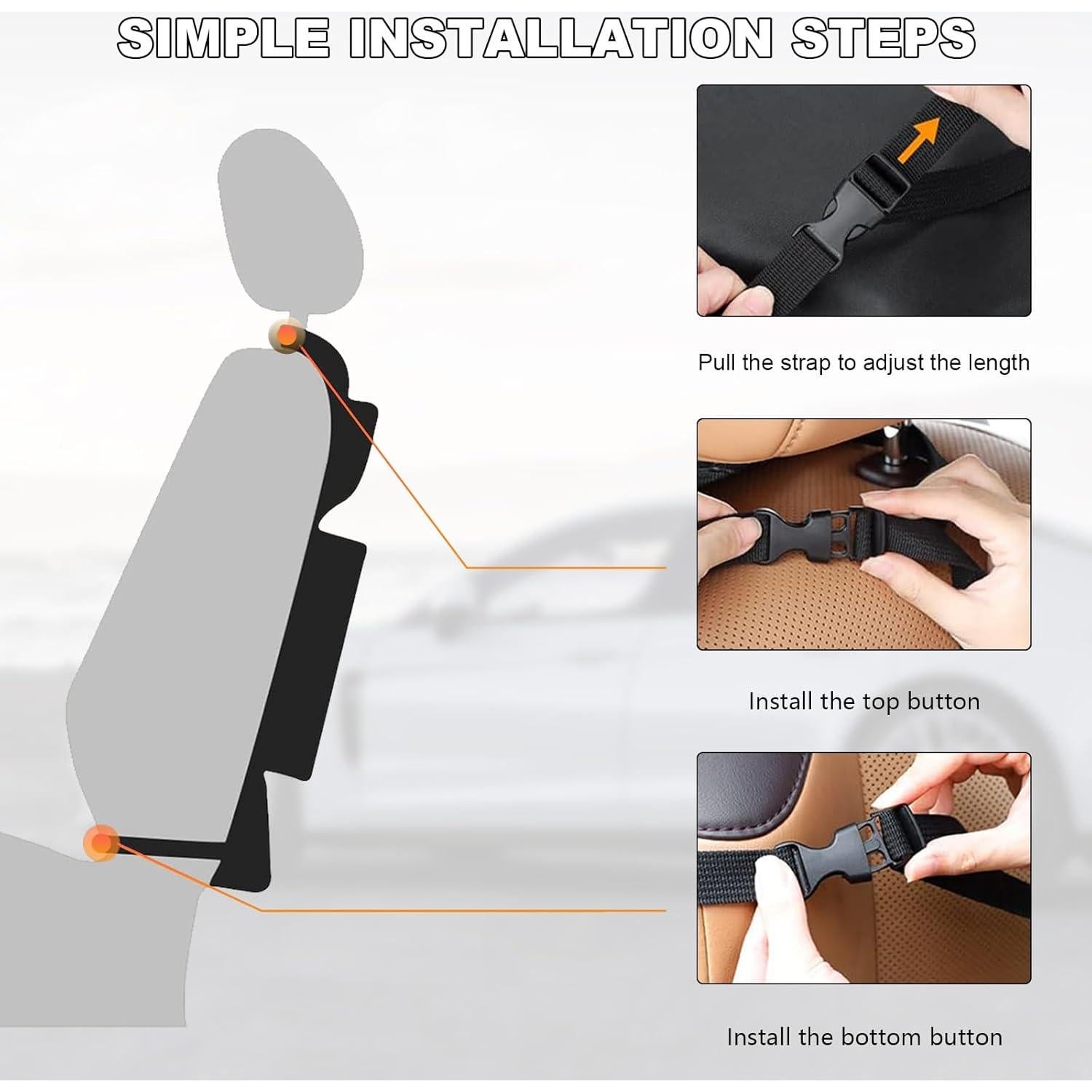 SIMPLE INSTALLATION STEPS

Pull the strap to adjust the length

Install the top button

Install the bottom button