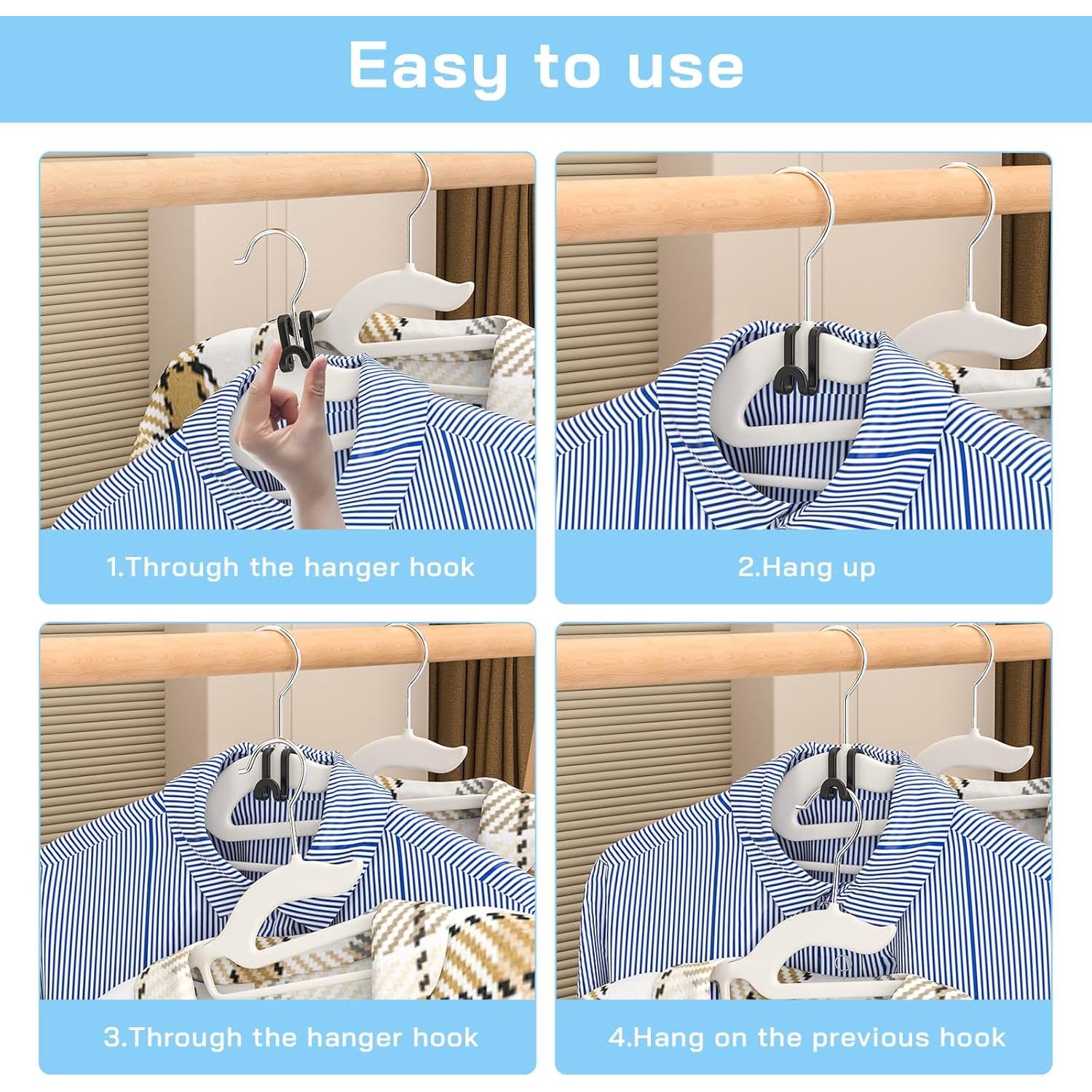 Easy to use

1.Through the hanger hook

2.Hang up

3.Through the hanger hook

4.Hang on the previous hook