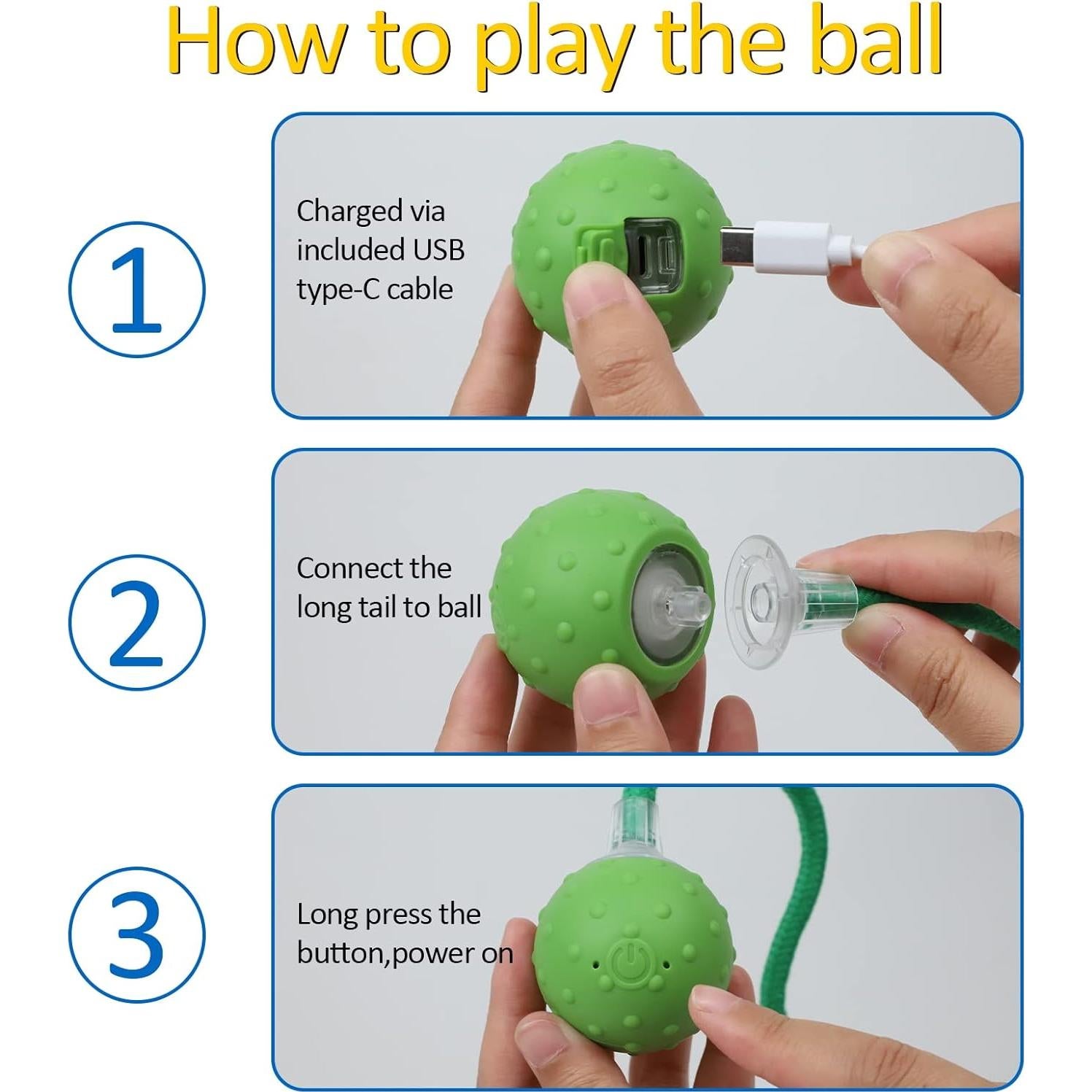 How to play the ball

1

Charged via included USB type-C cable

2

Connect the long tail to ball

3

Long press the button,power on