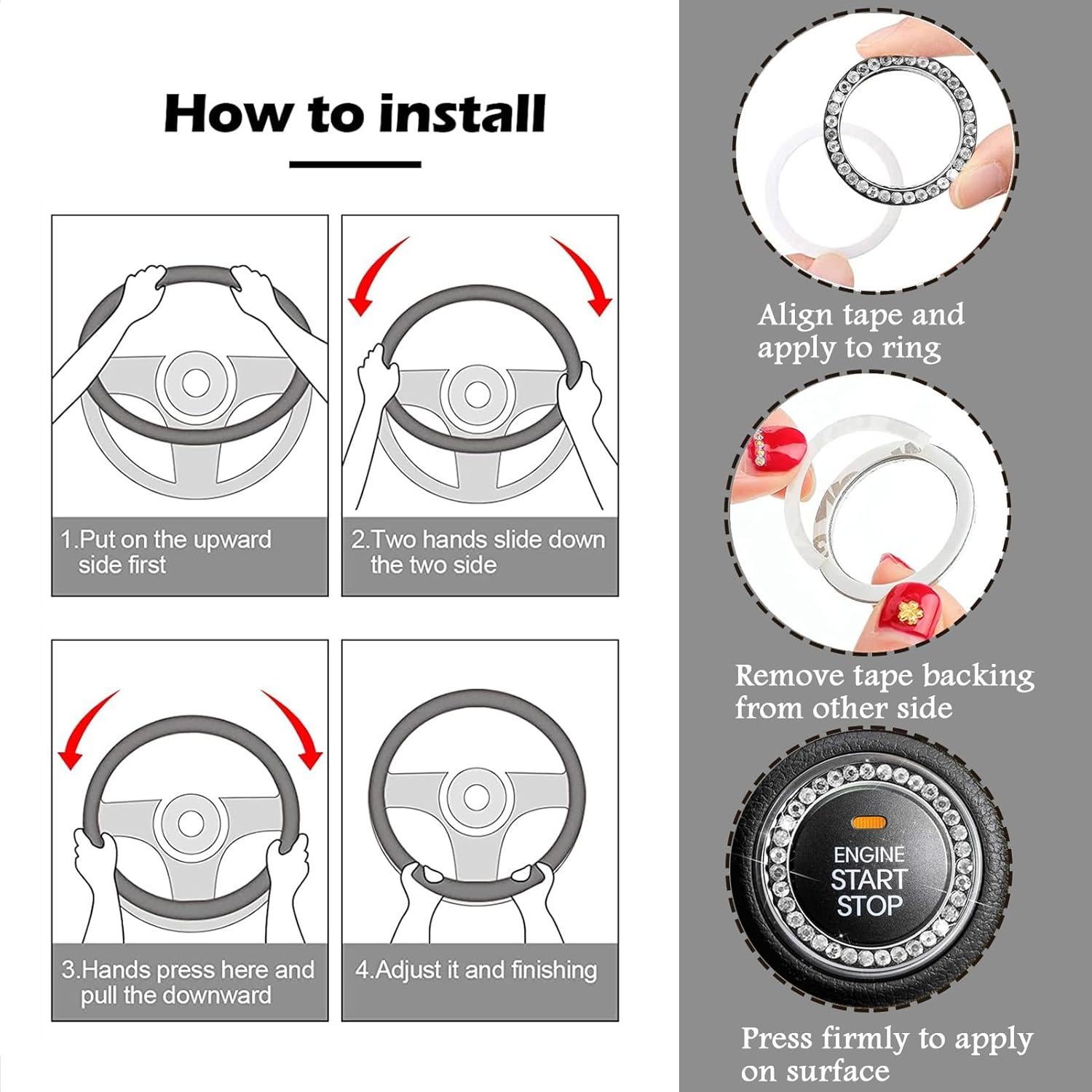 How to install

1.Put on the upward side first

2.Two hands slide down the two side

3.Hands press here and pull the downward

4.Adjust it and finishing

Align tape and apply to ring

Remove tape backing from other side

ENGINE START STOP

Press firmly to apply on surface