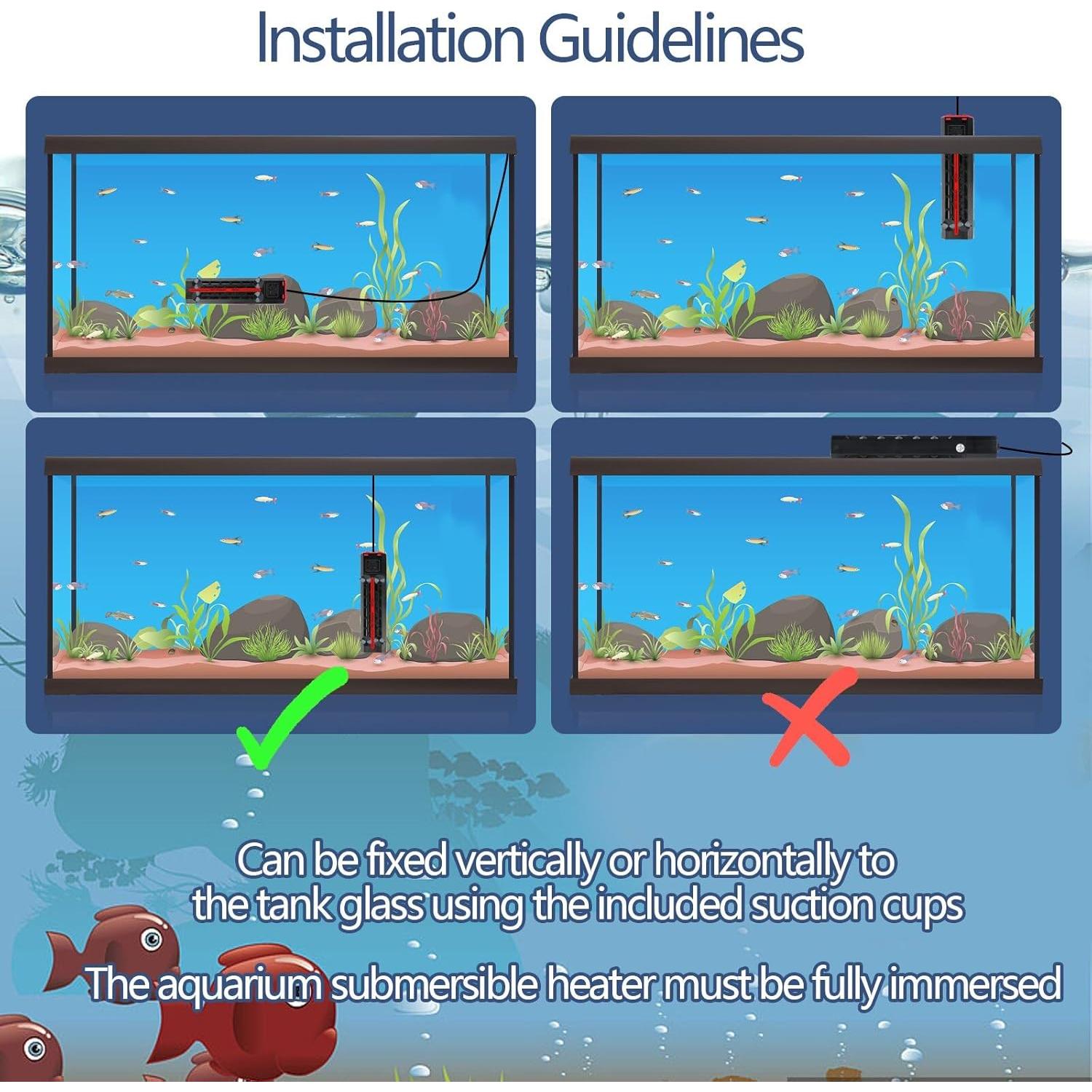 Installation Guidelines

Can be fixed vertically or horizontally to the tank glass using the included suction cups

The aquarium submersible heater must be fully immersed