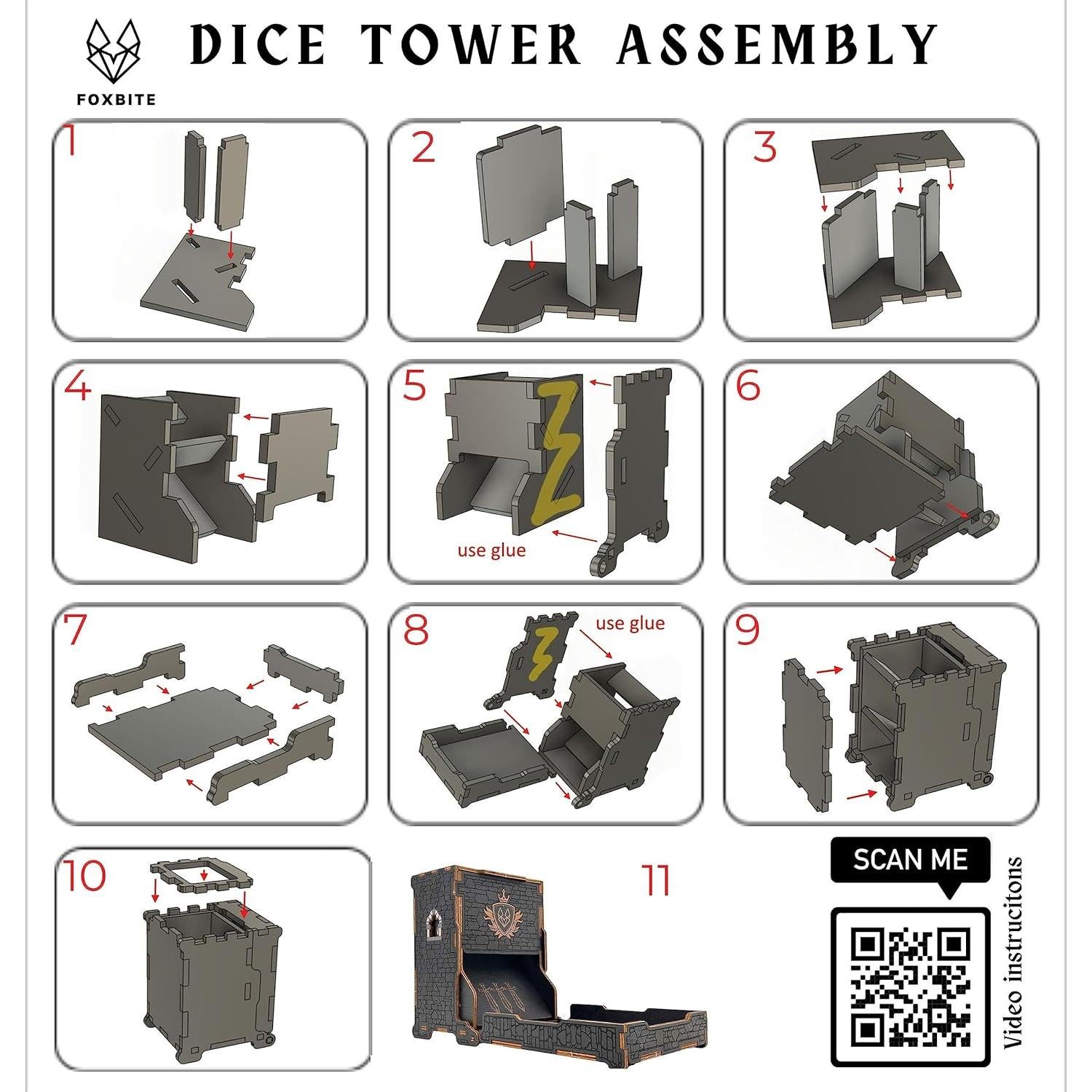 FOXBITE

DICE TOWER ASSEMBLY

1

2

3

4

5

use glue

6

7

8

use glue

9

10

11

SCAN ME

Video instrucitons