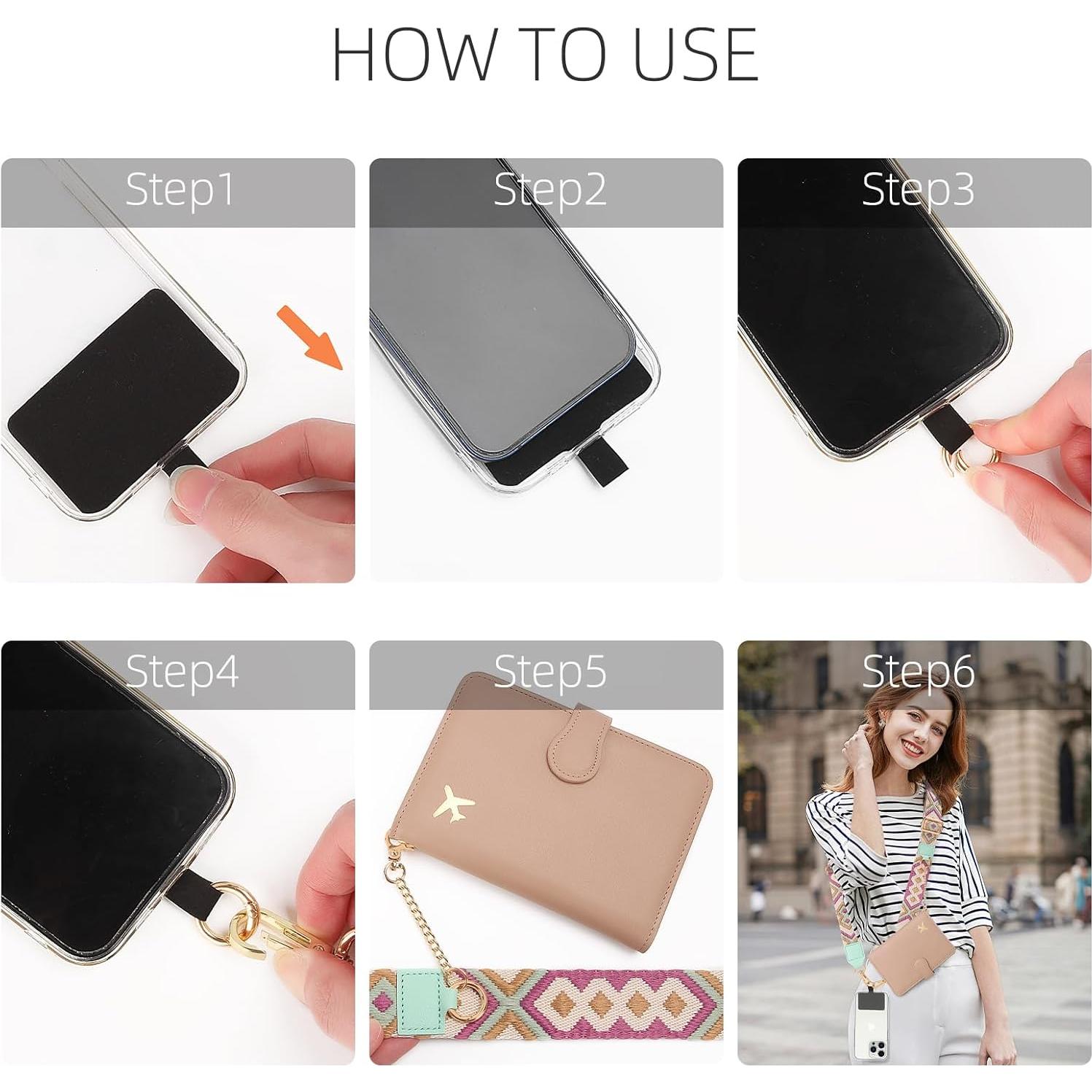 HOW TO USE

Step1

Step2

Step3

Step4

Step5

Step6