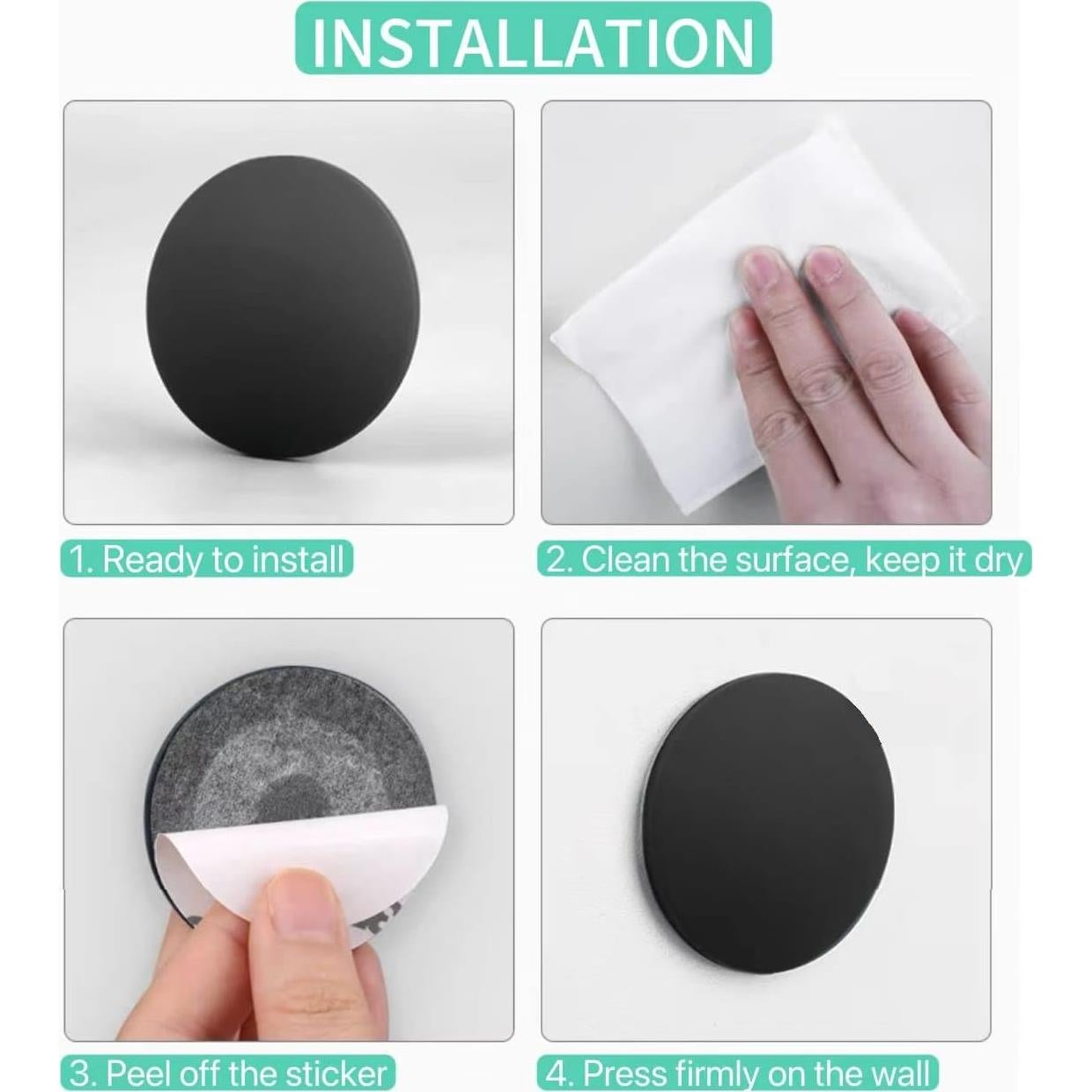 INSTALLATION

1. Ready to install

2. Clean the surface, keep it dry

3. Peel off the sticker

4. Press firmly on the wall