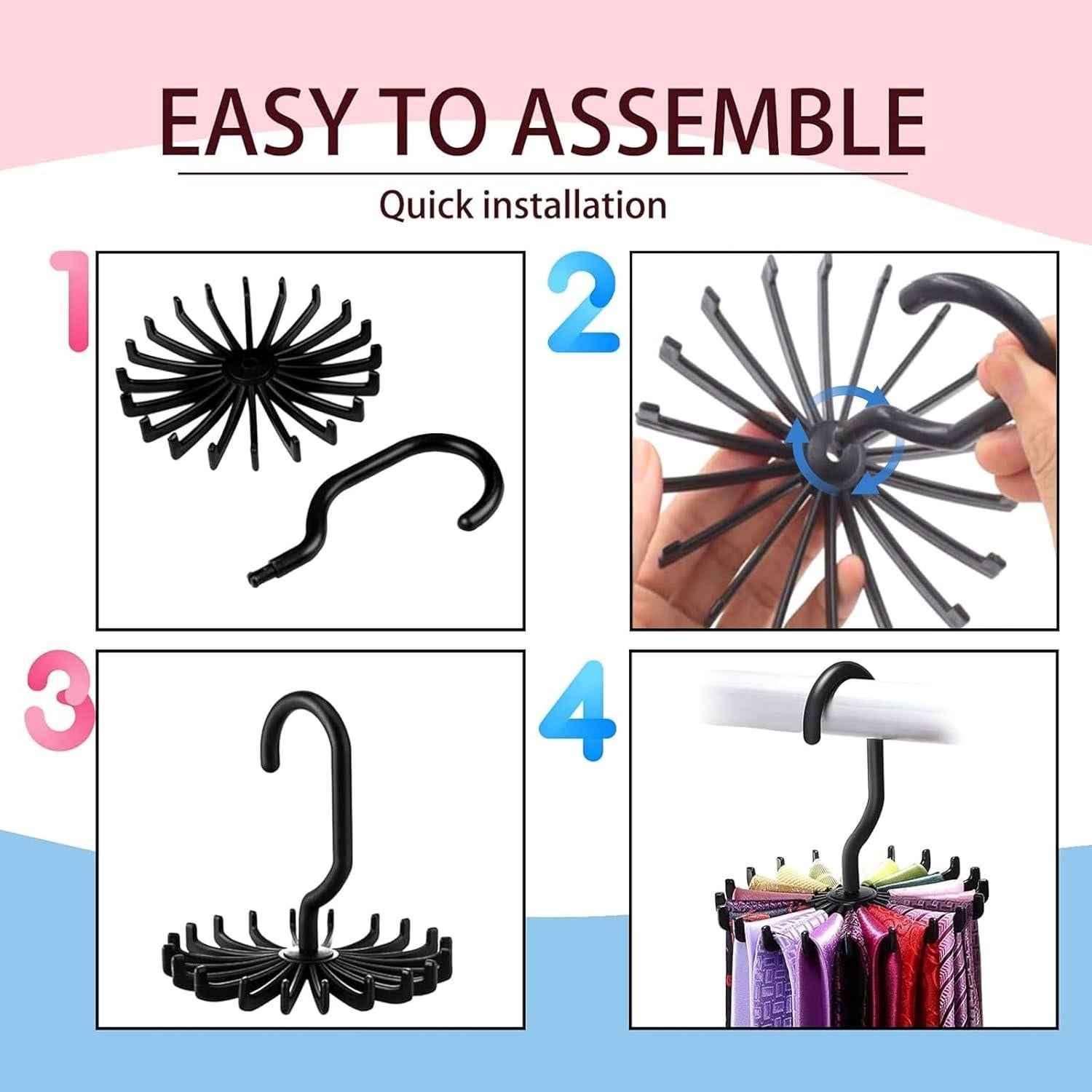 EASY TO ASSEMBLE

Quick installation

1

2

3

4