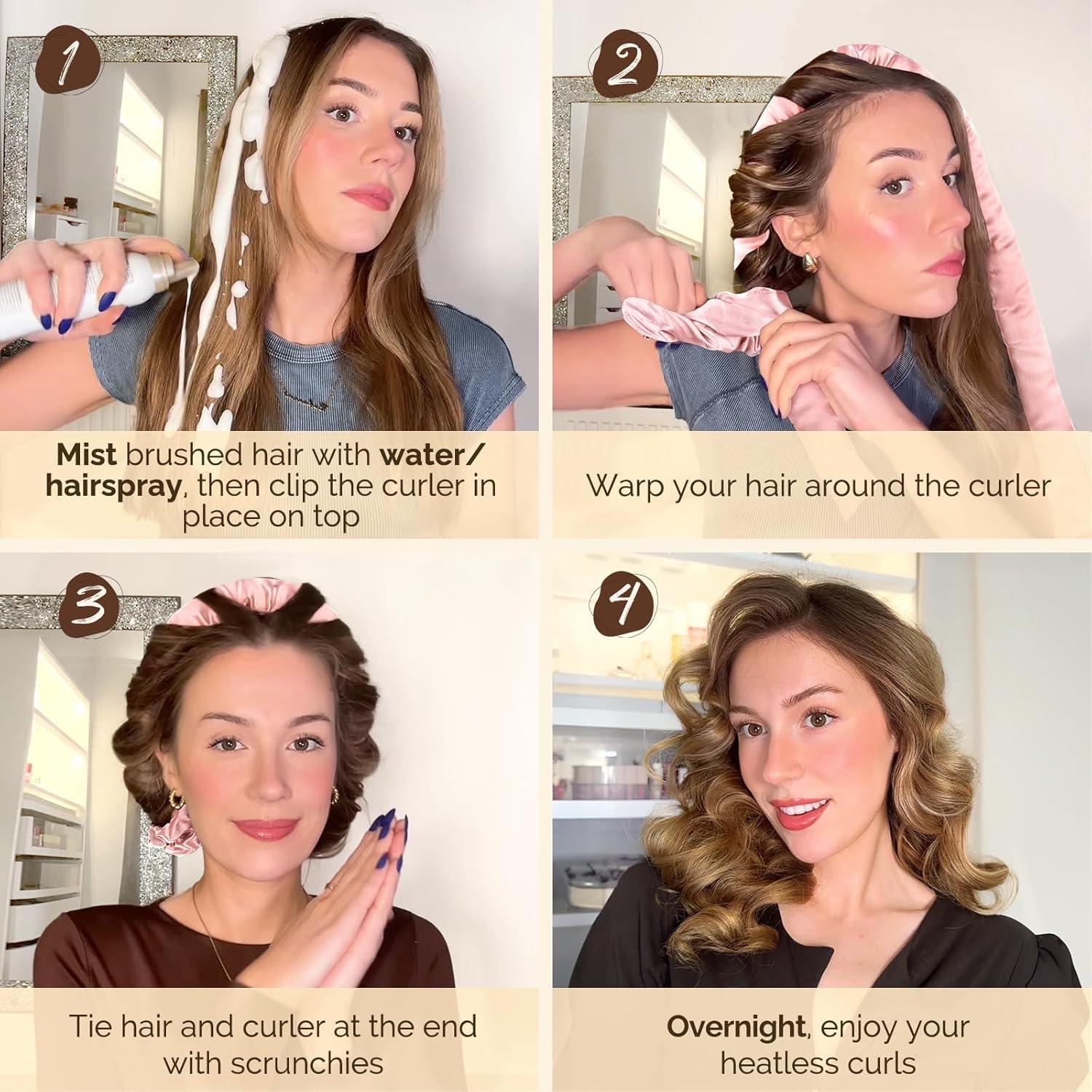 1

Mist brushed hair with water/ hairspray, then clip the curler in place on top

2

Warp your hair around the curler

3

Tie hair and curler at the end with scrunchies

4

Overnight, enjoy your heatless curls