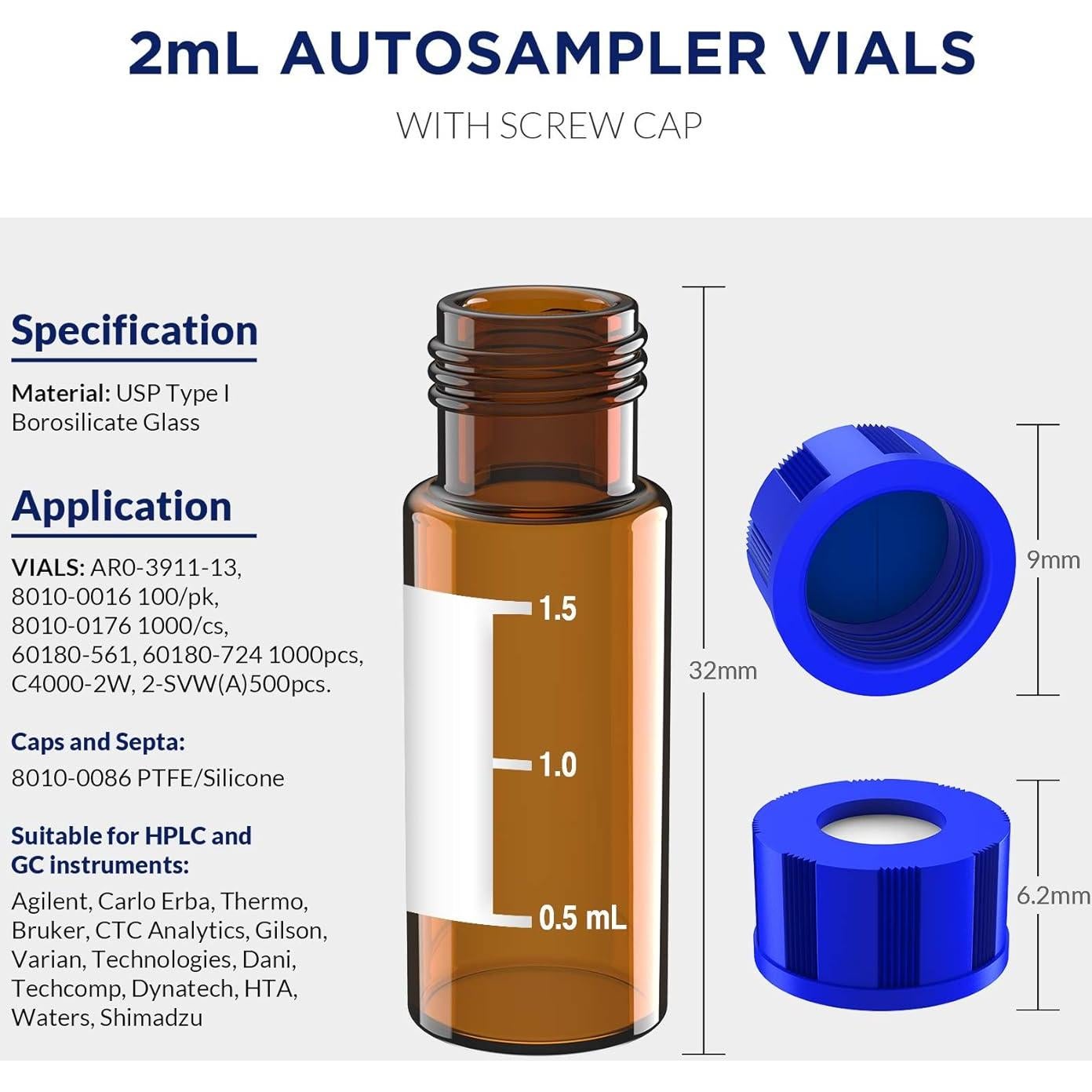 2mL AUTOSAMPLER VIALS

WITH SCREW CAP

Specification

Material: USP Type I Borosilicate Glass

Application

VIALS: AR0-3911-13, 8010-0016 100/pk, 8010-0176 1000/cs, 60180-561, 60180-724 1000pcs, C4000-2W, 2-SVW(A)500pcs.

Caps and Septa:

8010-0086 PTFE/Silicone

Suitable for HPLC and GC instruments:

Agilent, Carlo Erba, Thermo, Bruker, CTC Analytics, Gilson, Varian, Technologies, Dani, Techcomp, Dynatech, HTA, Waters, Shimadzu

1.5

1.0

0.5 mL

32mm

9mm

6.2mm