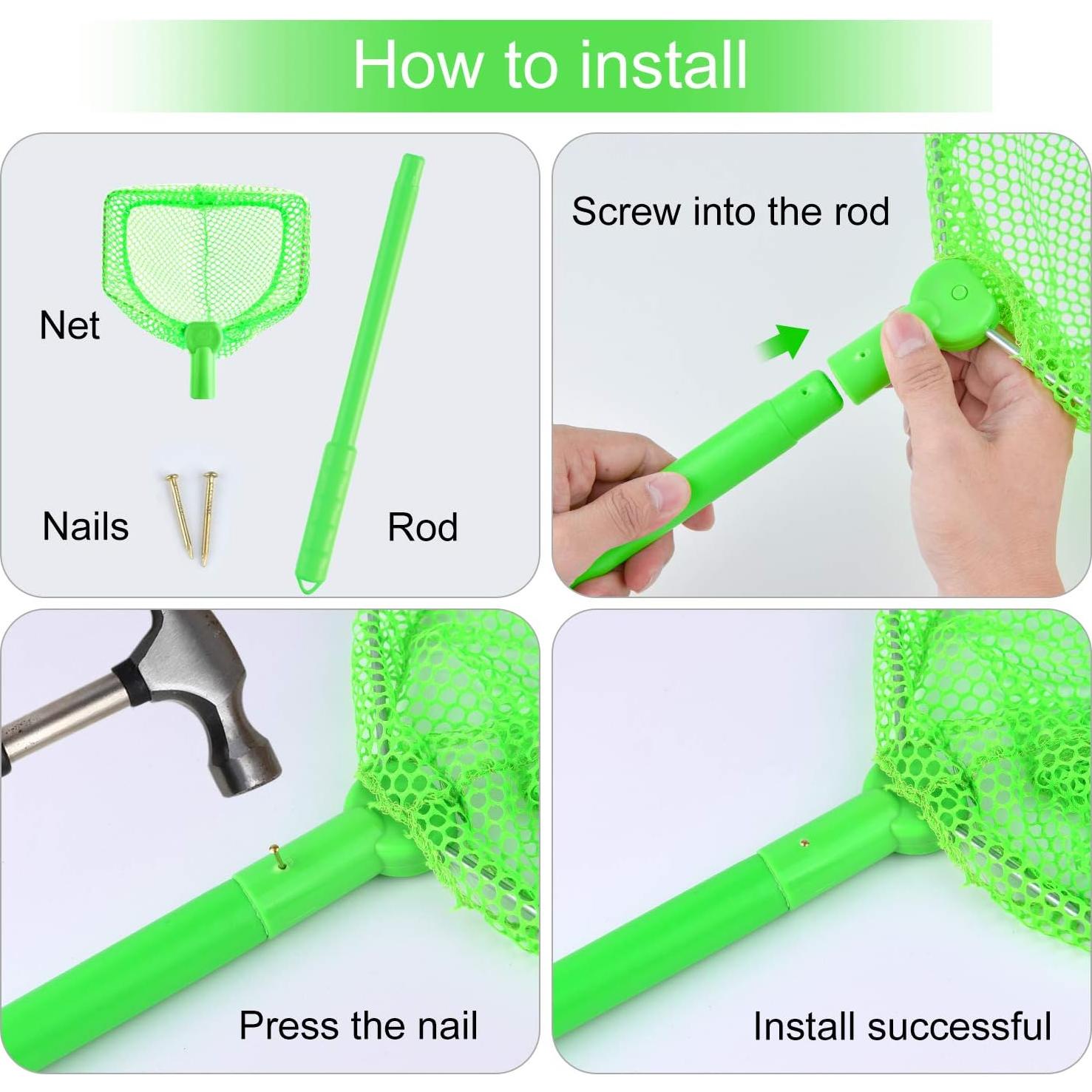 How to install

Net

Nails

Rod

Screw into the rod

Press the nail

Install successful