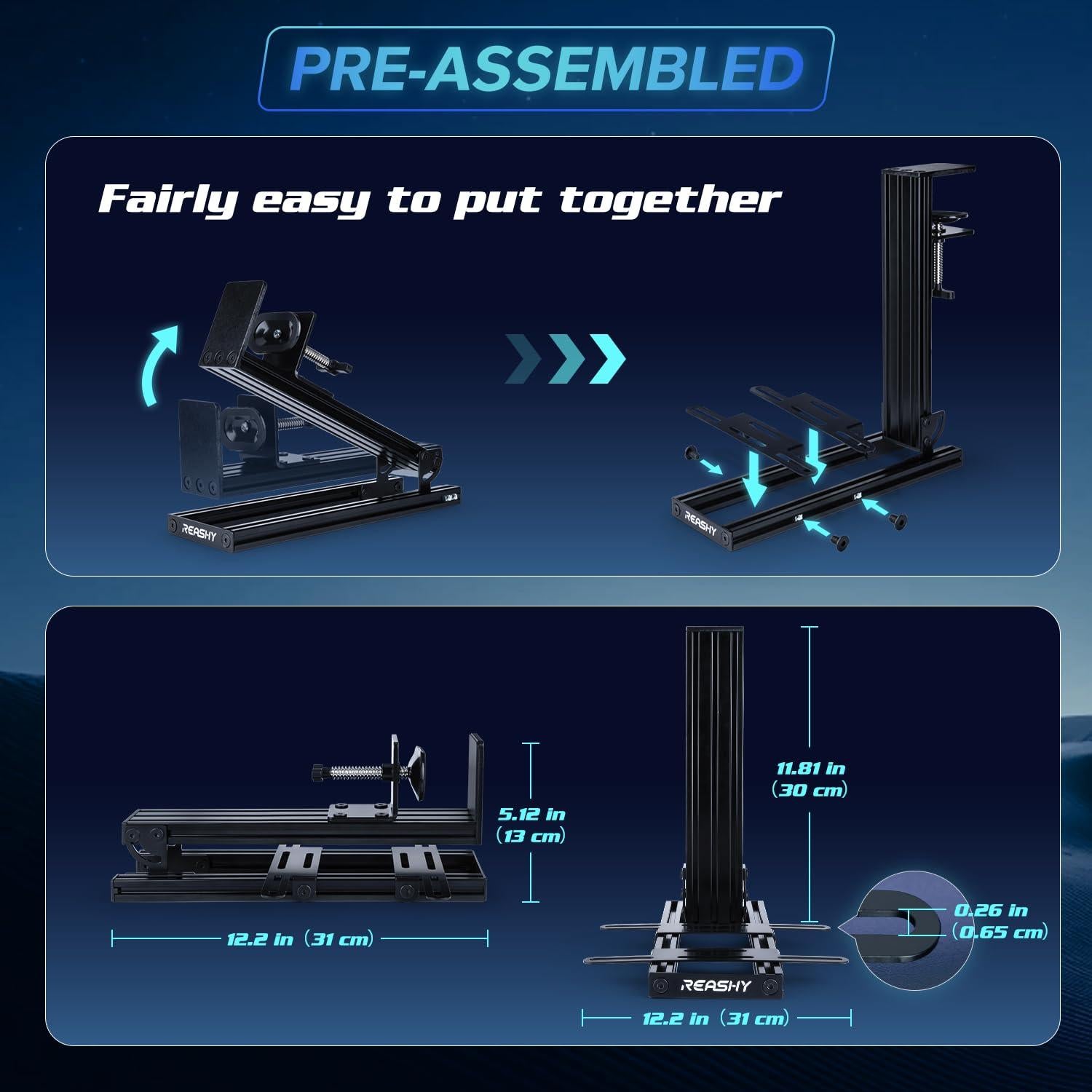 PRE-ASSEMBLED

Fairly easy to put together

REASHY

REASHY

5.12 in (13 cm)

12.2 in (31 cm)

11.81 in (30 cm)

0.26 in (0.65 cm)

REASHY

12.2 in (31 cm)