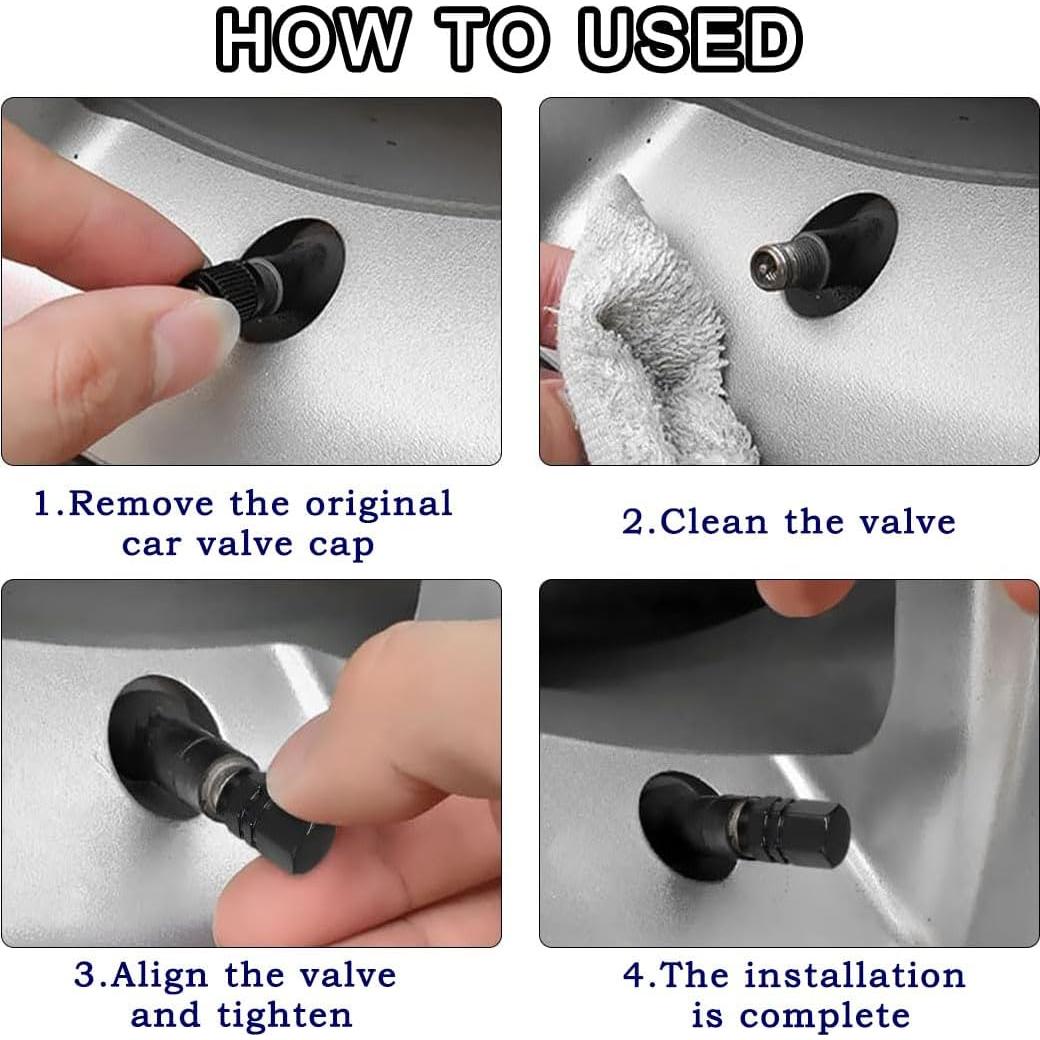 HOW TO USED

1.Remove the original car valve cap

2.Clean the valve

3.Align the valve and tighten

4.The installation is complete