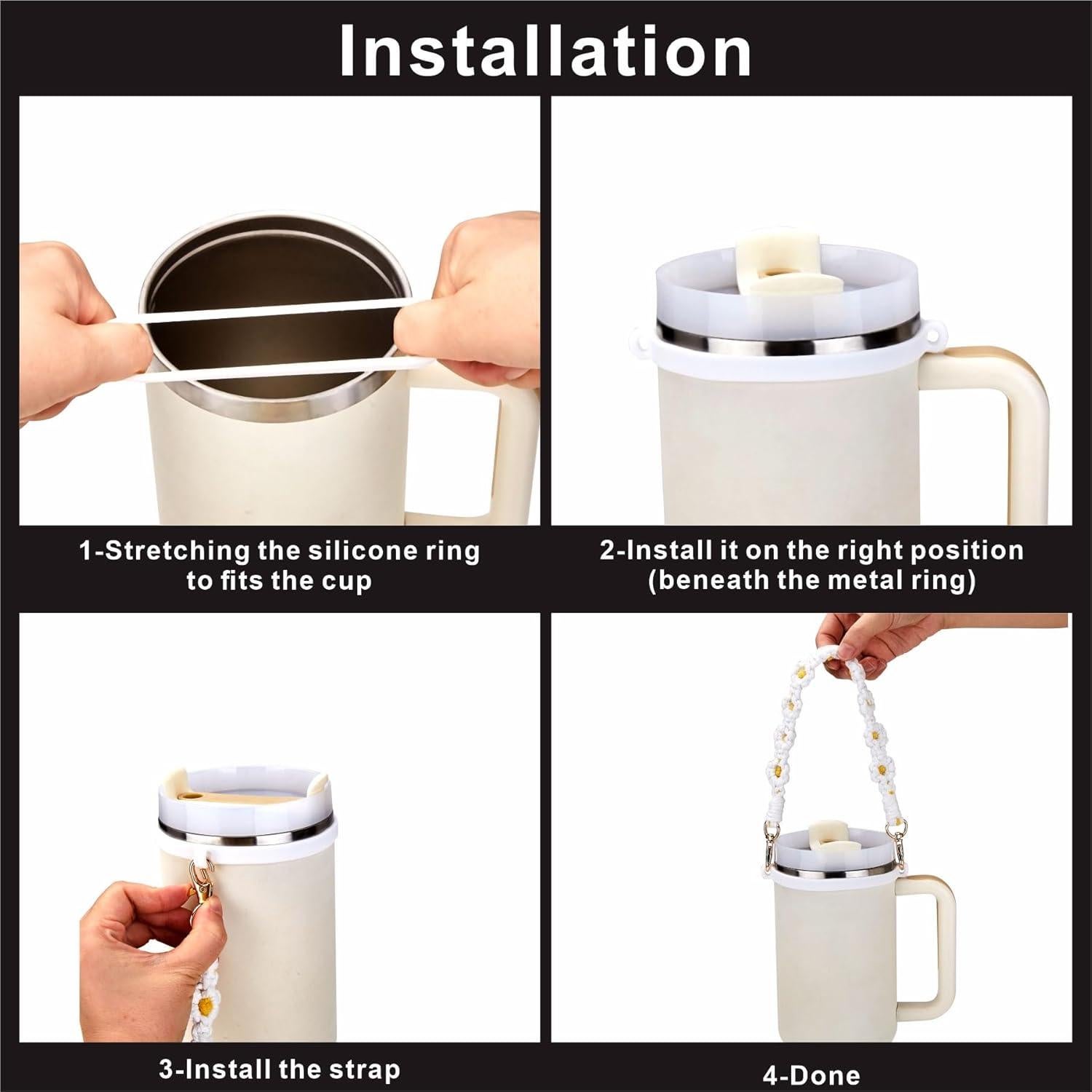 Installation

1-Stretching the silicone ring to fits the cup

2-Install it on the right position (beneath the metal ring)

3-Install the strap

4-Done