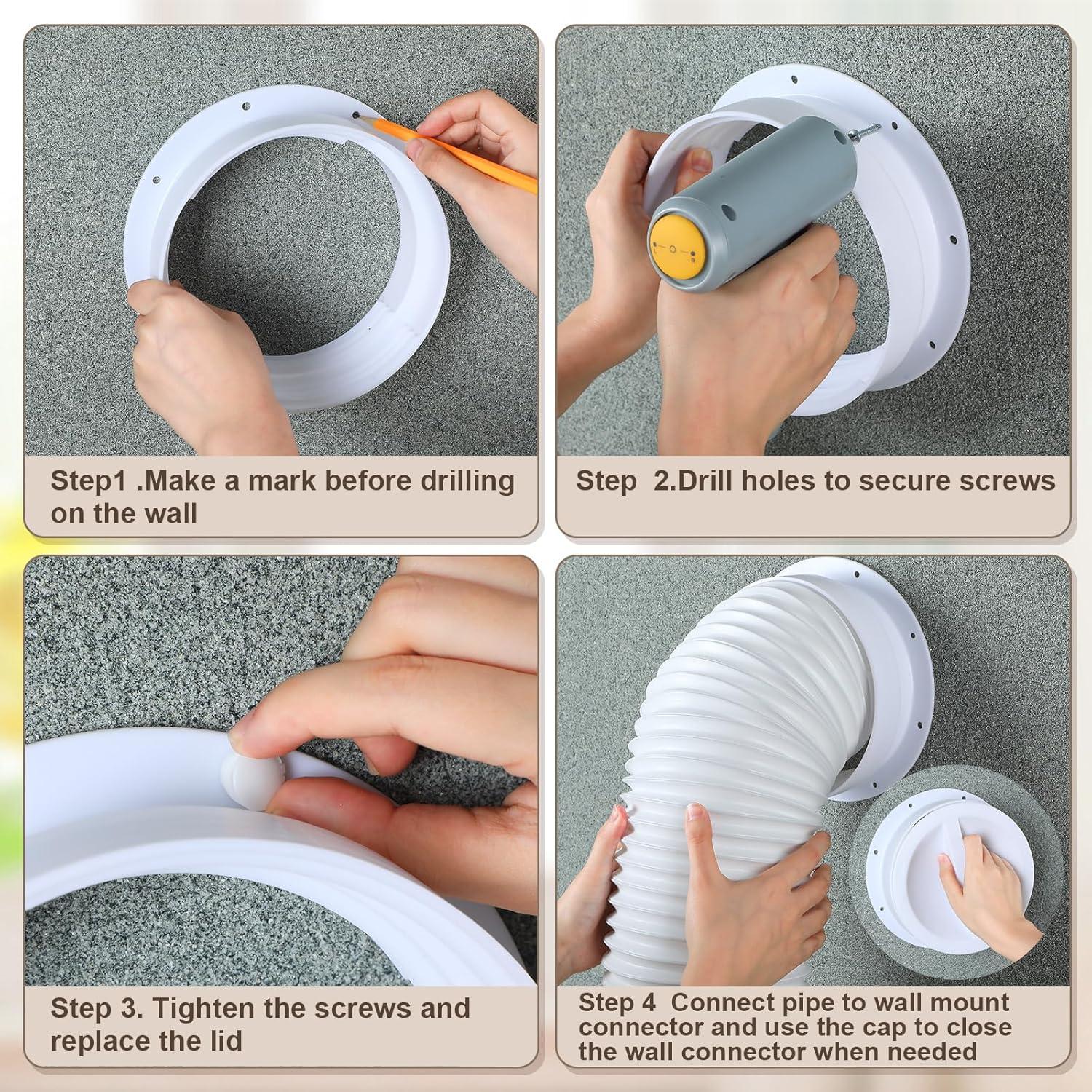 Step1 .Make a mark before drilling on the wall

Step 2.Drill holes to secure screws

Step 3. Tighten the screws and replace the lid

Step 4 Connect pipe to wall mount connector and use the cap to close the wall connector when needed