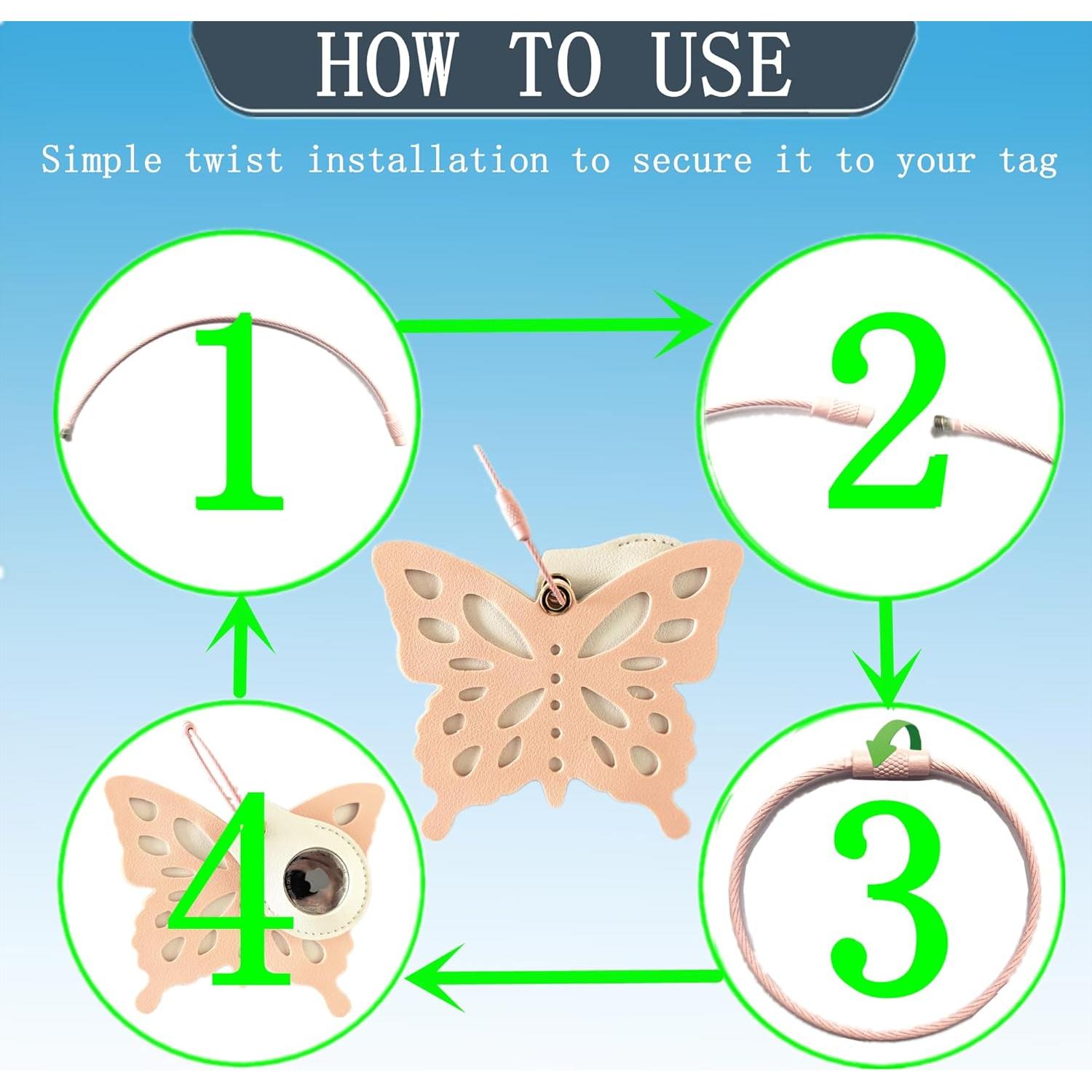 HOW TO USE

Simple twist installation to secure it to your tag

1

2

3

4