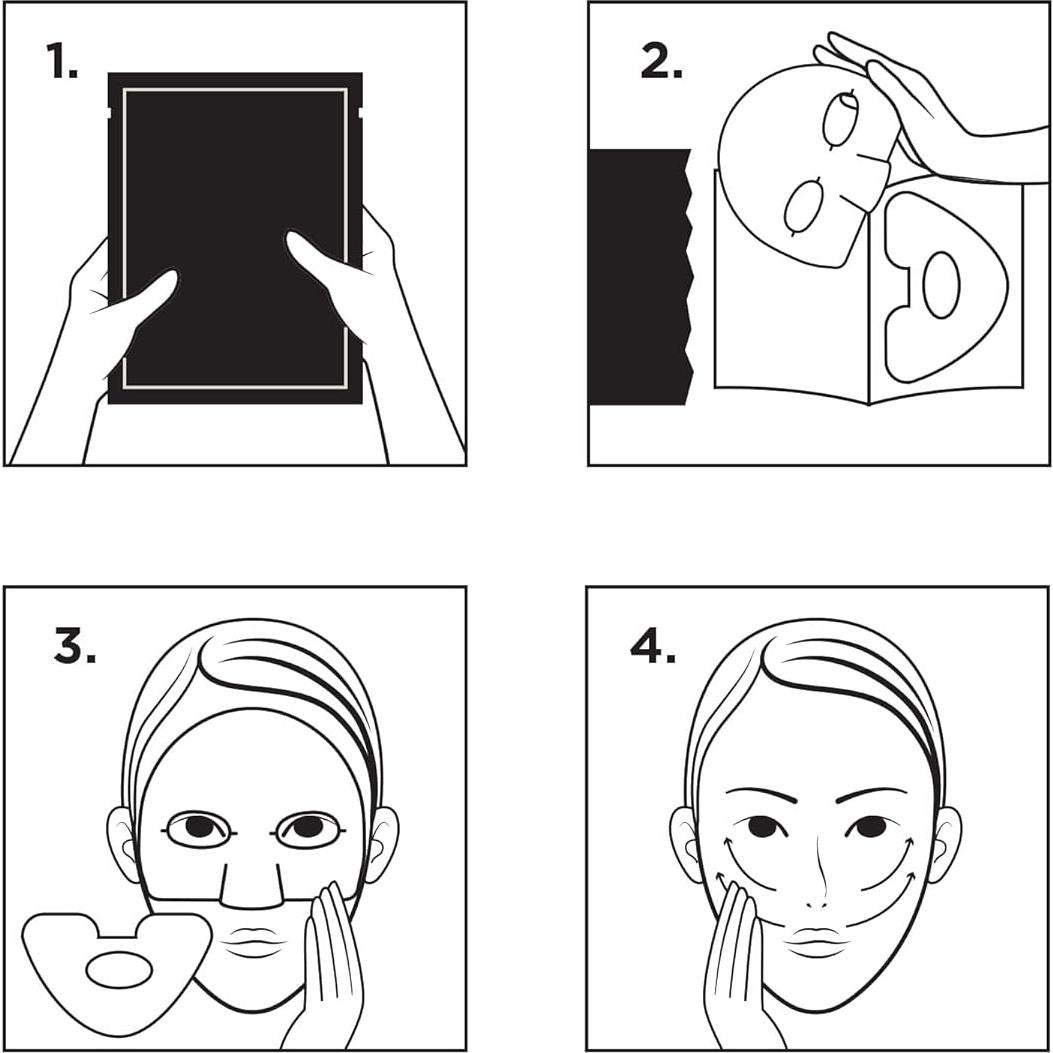 1.

2.

3.

4.