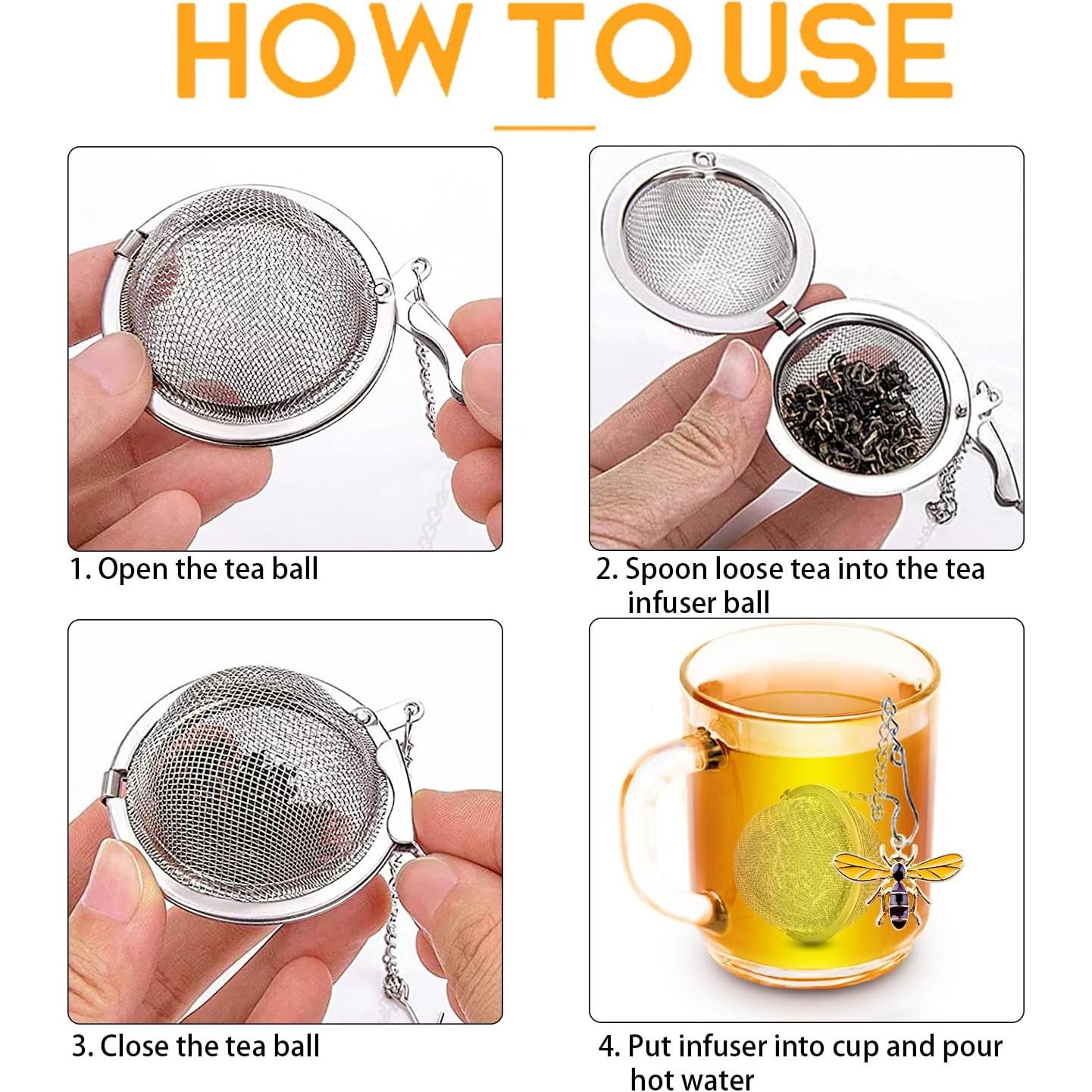 HOW TO USE

1. Open the tea ball

2. Spoon loose tea into the tea infuser ball

3. Close the tea ball

4. Put infuser into cup and pour hot water