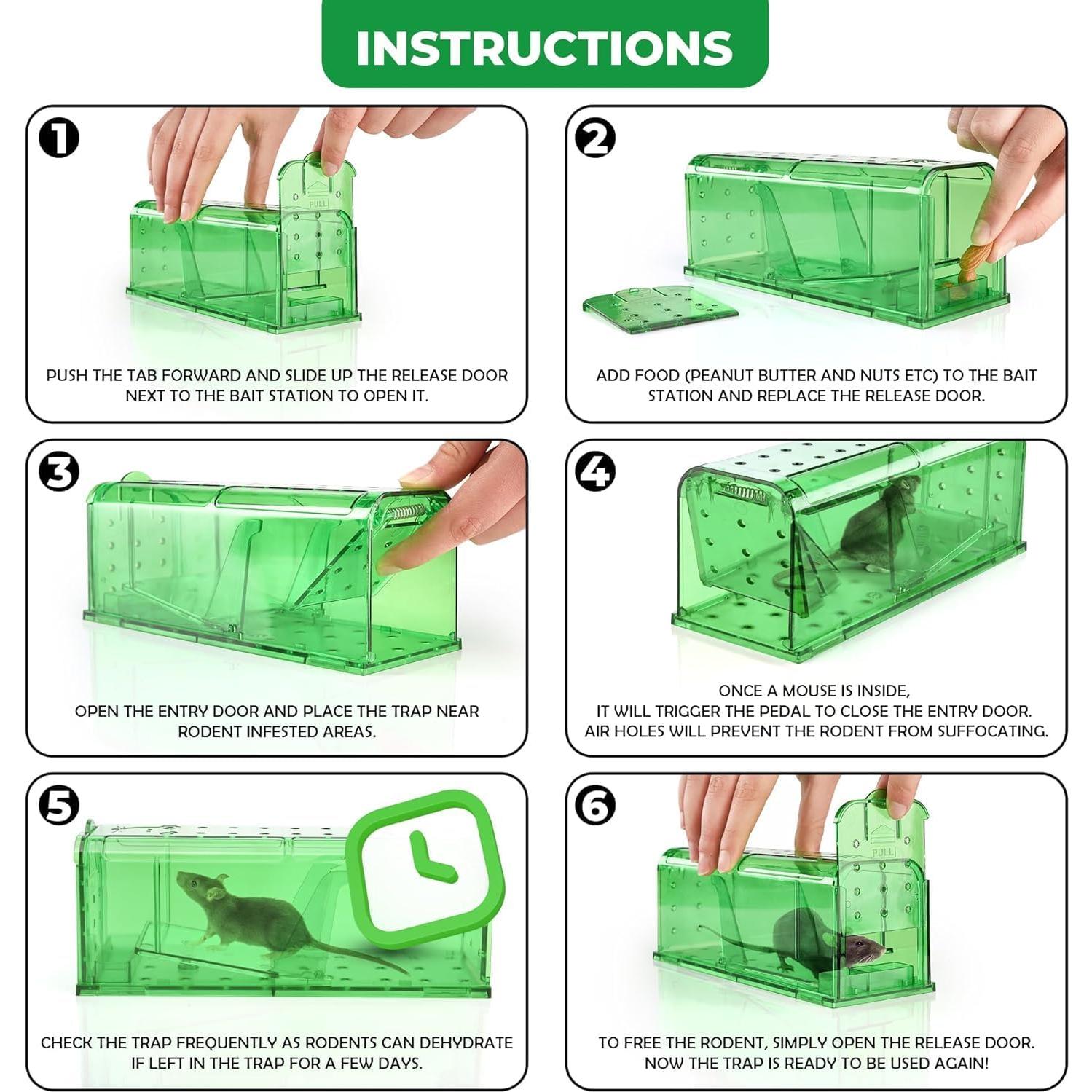 INSTRUCTIONS

1

PULL

PUSH THE TAB FORWARD AND SLIDE UP THE RELEASE DOOR NEXT TO THE BAIT STATION TO OPEN IT.

2

ADD FOOD (PEANUT BUTTER AND NUTS ETC) TO THE BAIT STATION AND REPLACE THE RELEASE DOOR.

3

OPEN THE ENTRY DOOR AND PLACE THE TRAP NEAR RODENT INFESTED AREAS.

4

ONCE A MOUSE IS INSIDE, IT WILL TRIGGER THE PEDAL TO CLOSE THE ENTRY DOOR. AIR HOLES WILL PREVENT THE RODENT FROM SUFFOCATING.

5

CHECK THE TRAP FREQUENTLY AS RODENTS CAN DEHYDRATE IF LEFT IN THE TRAP FOR A FEW DAYS.

6

PULL

TO FREE THE RODENT, SIMPLY OPEN THE RELEASE DOOR. NOW THE TRAP IS READY TO BE USED AGAIN!