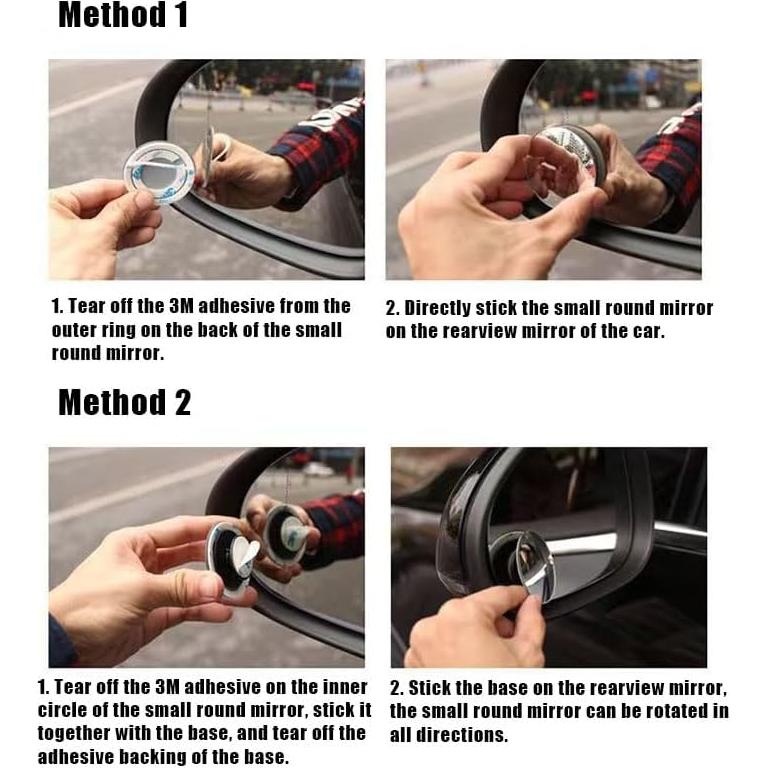 Method 1

1. Tear off the 3M adhesive from the outer ring on the back of the small round mirror.

2. Directly stick the small round mirror on the rearview mirror of the car.

Method 2

1. Tear off the 3M adhesive on the inner circle of the small round mirror, stick it together with the base, and tear off the adhesive backing of the base.

2. Stick the base on the rearview mirror, the small round mirror can be rotated in all directions.