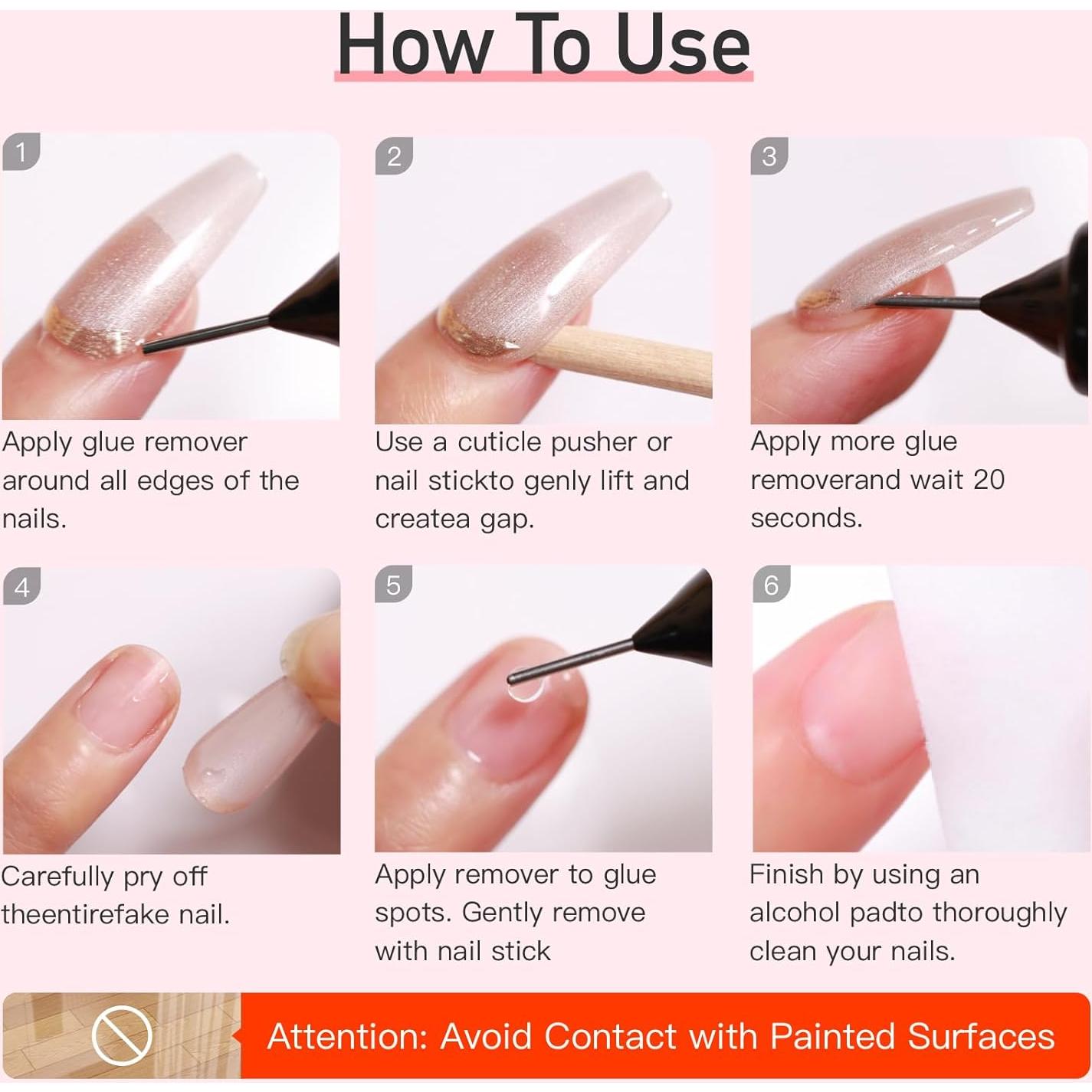 How To Use

1

Apply glue remover around all edges of the nails.

2

Use a cuticle pusher or nail stickto genly lift and createa gap.

3

Apply more glue removerand wait 20 seconds.

4

Carefully pry off theentirefake nail.

5

Apply remover to glue spots. Gently remove with nail stick

6

Finish by using an alcohol padto thoroughly clean your nails.

Attention: Avoid Contact with Painted Surfaces