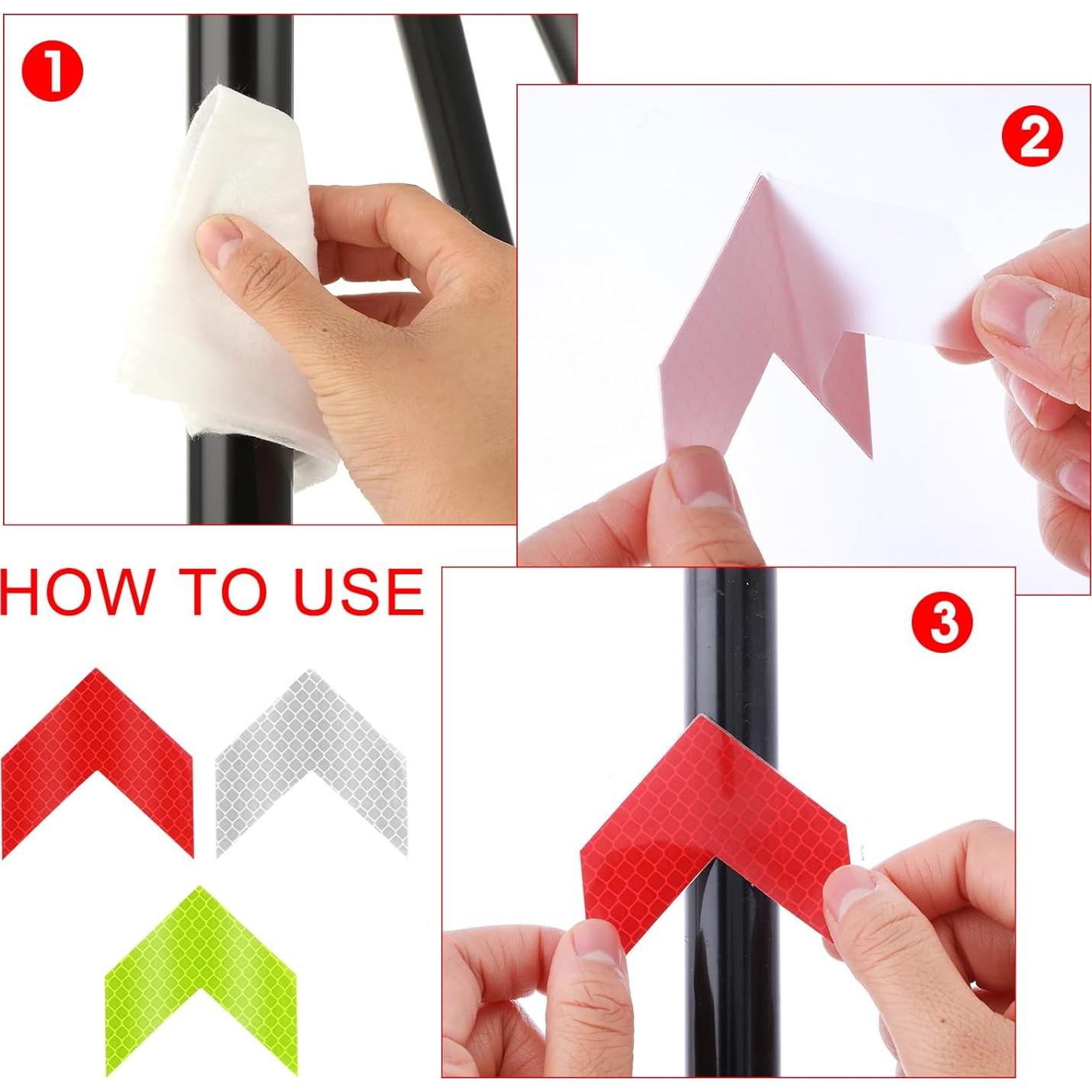 1

2

HOW TO USE

3