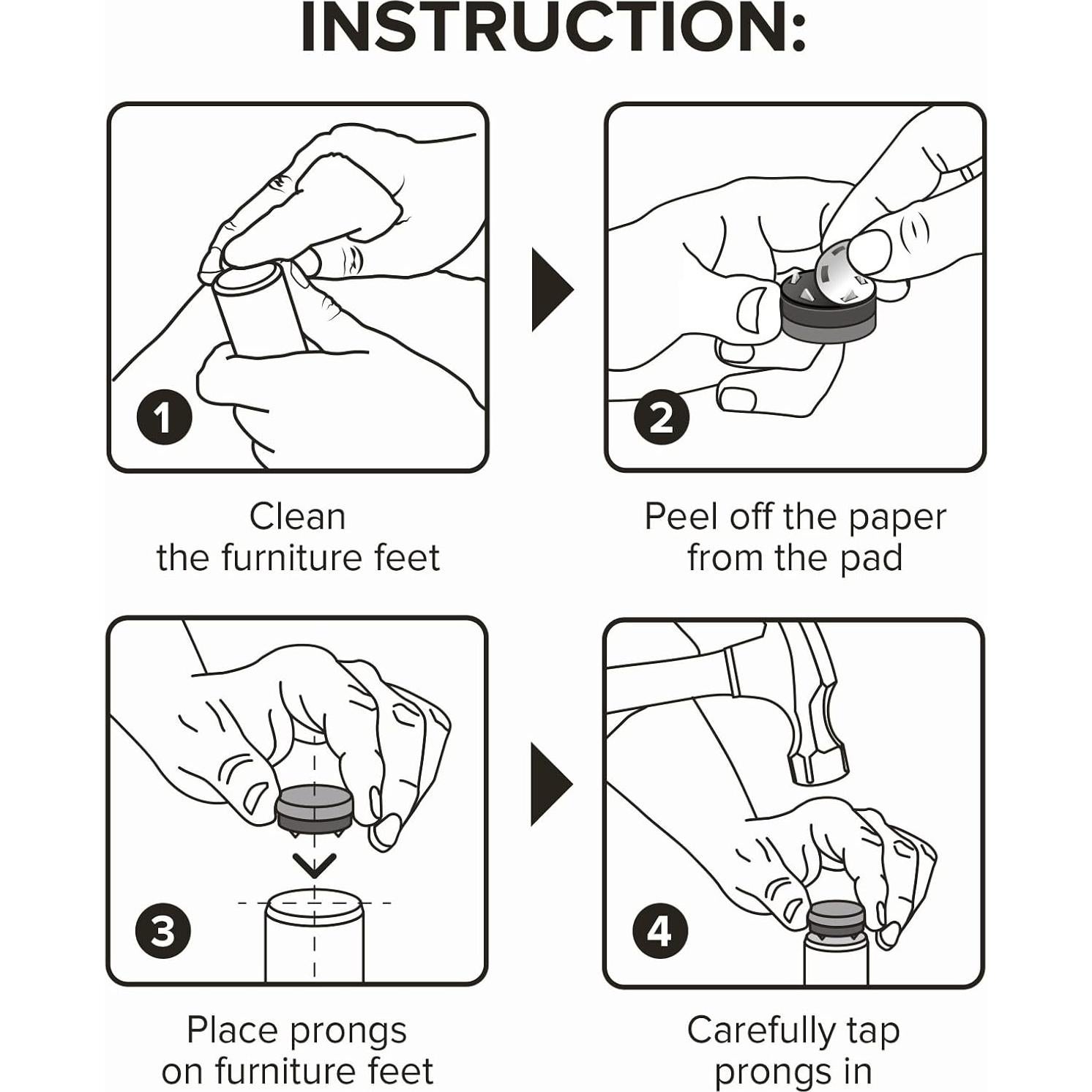 INSTRUCTION:

1

Clean the furniture feet

2

Peel off the paper from the pad

3

Place prongs on furniture feet

4

Carefully tap prongs in