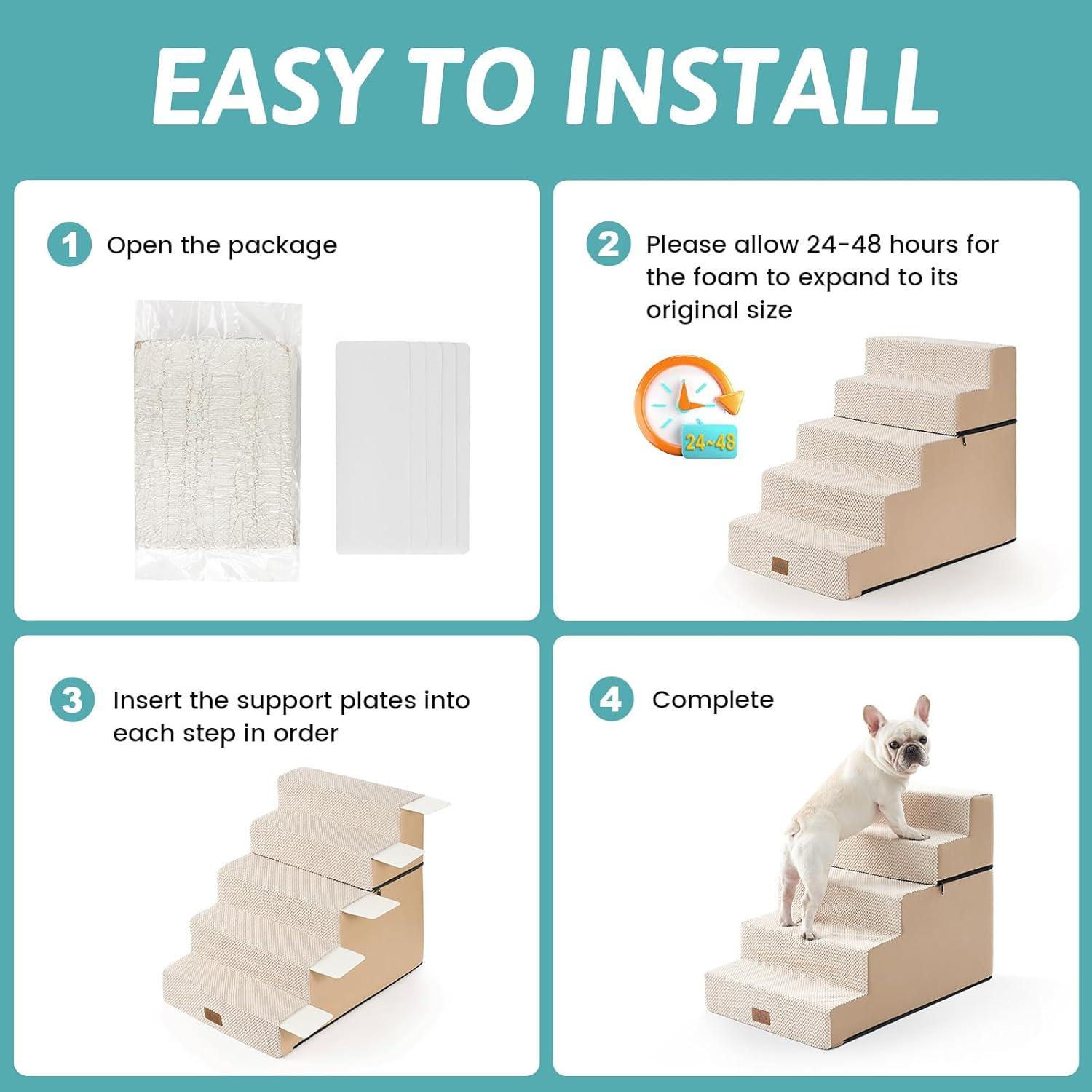 EASY TO INSTALL

1 Open the package

2 Please allow 24-48 hours for the foam to expand to its original size

24~48

3 Insert the support plates into each step in order

4 Complete