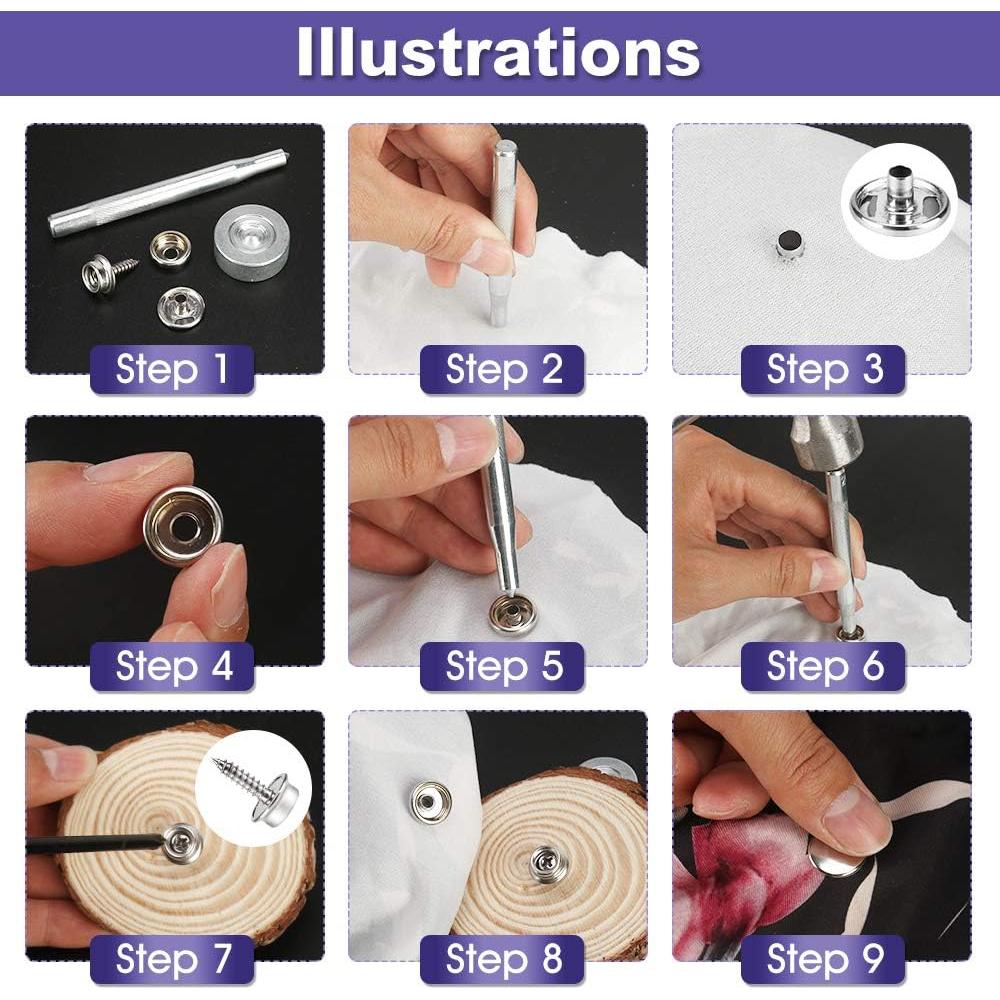 Illustrations

Step 1

Step 2

Step 3

Step 4

Step 5

Step 6

Step 7

Step 8

Step 9