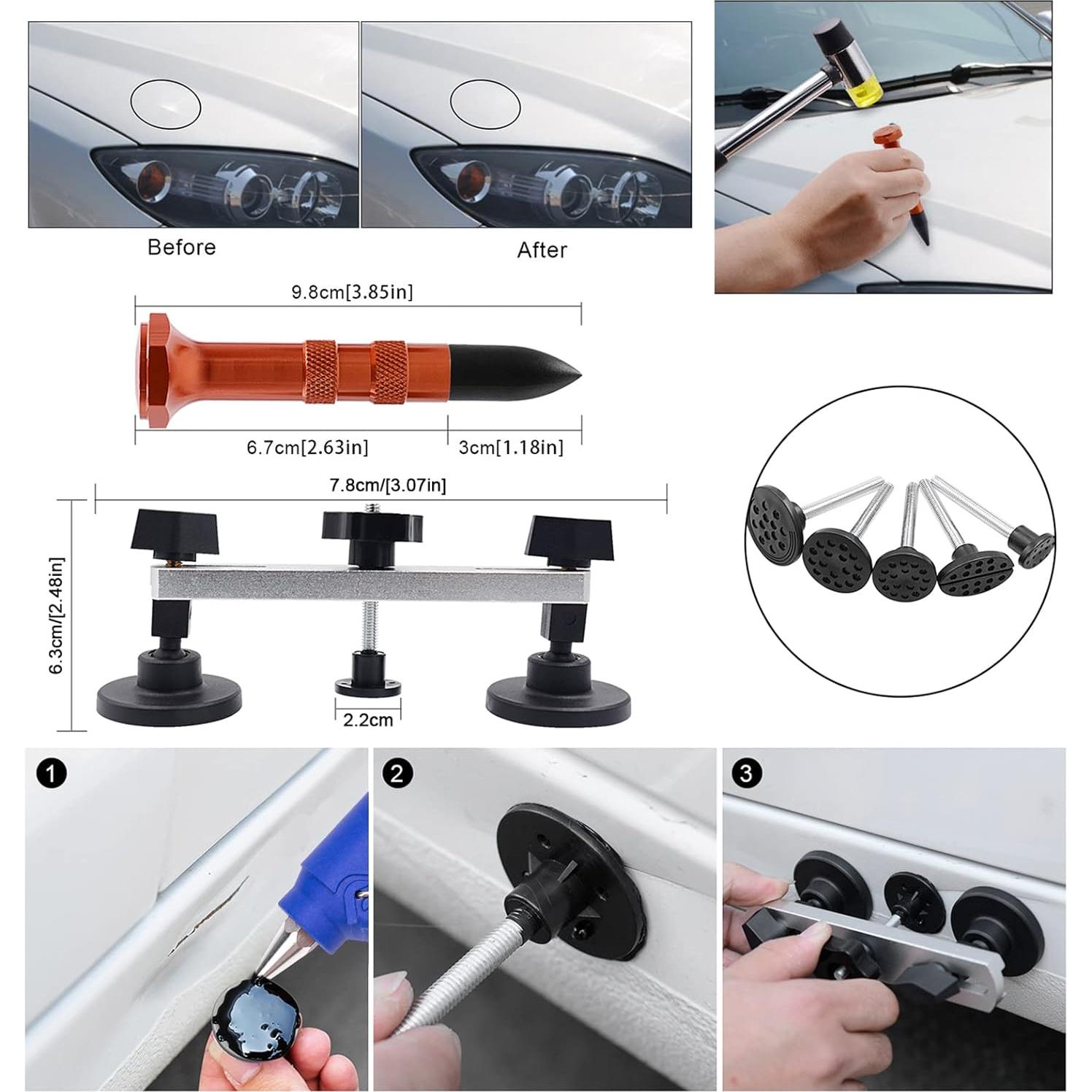 Before

After

9.8cm[3.85in]

6.7cm[2.63in]

3cm[1.18in]

7.8cm/[3.07in]

6.3cm/[2.48in]

2.2cm

1

2

3