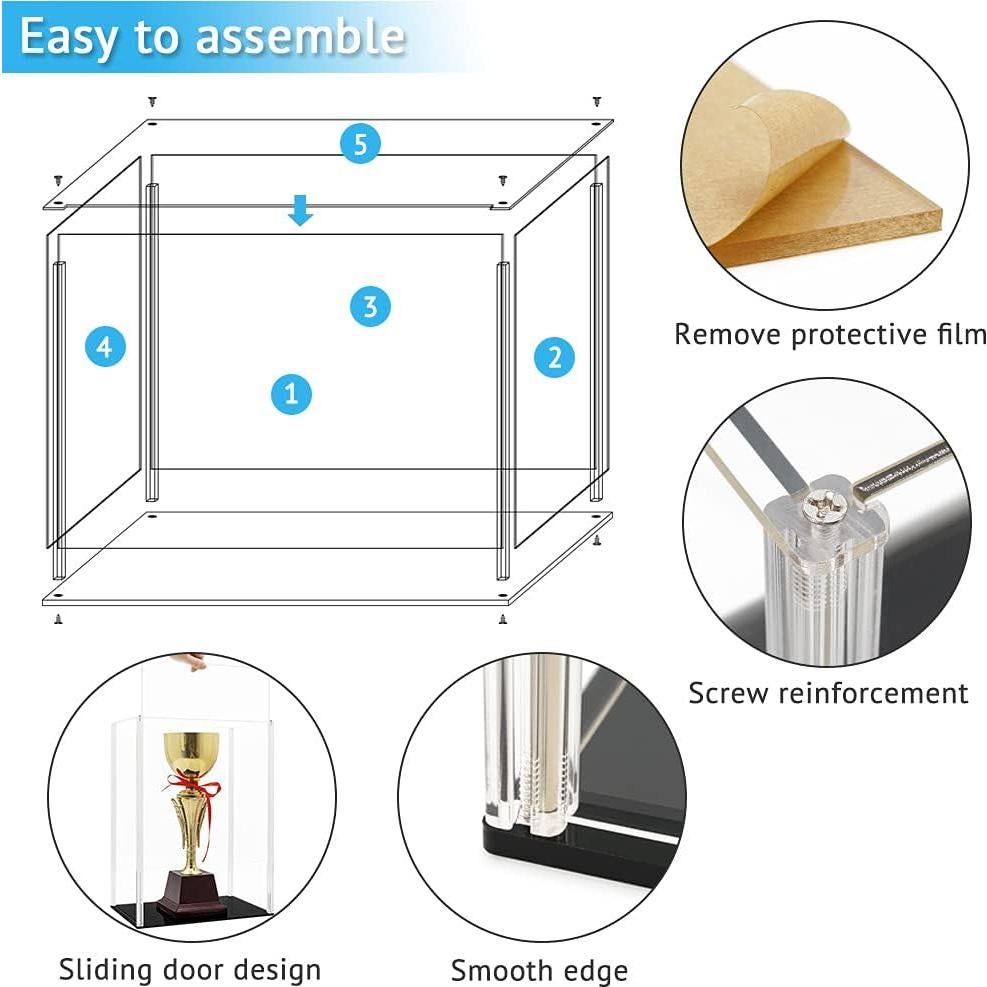 Easy to assemble

5

3

4

2

1

Remove protective film

Screw reinforcement

Sliding door design

Smooth edge