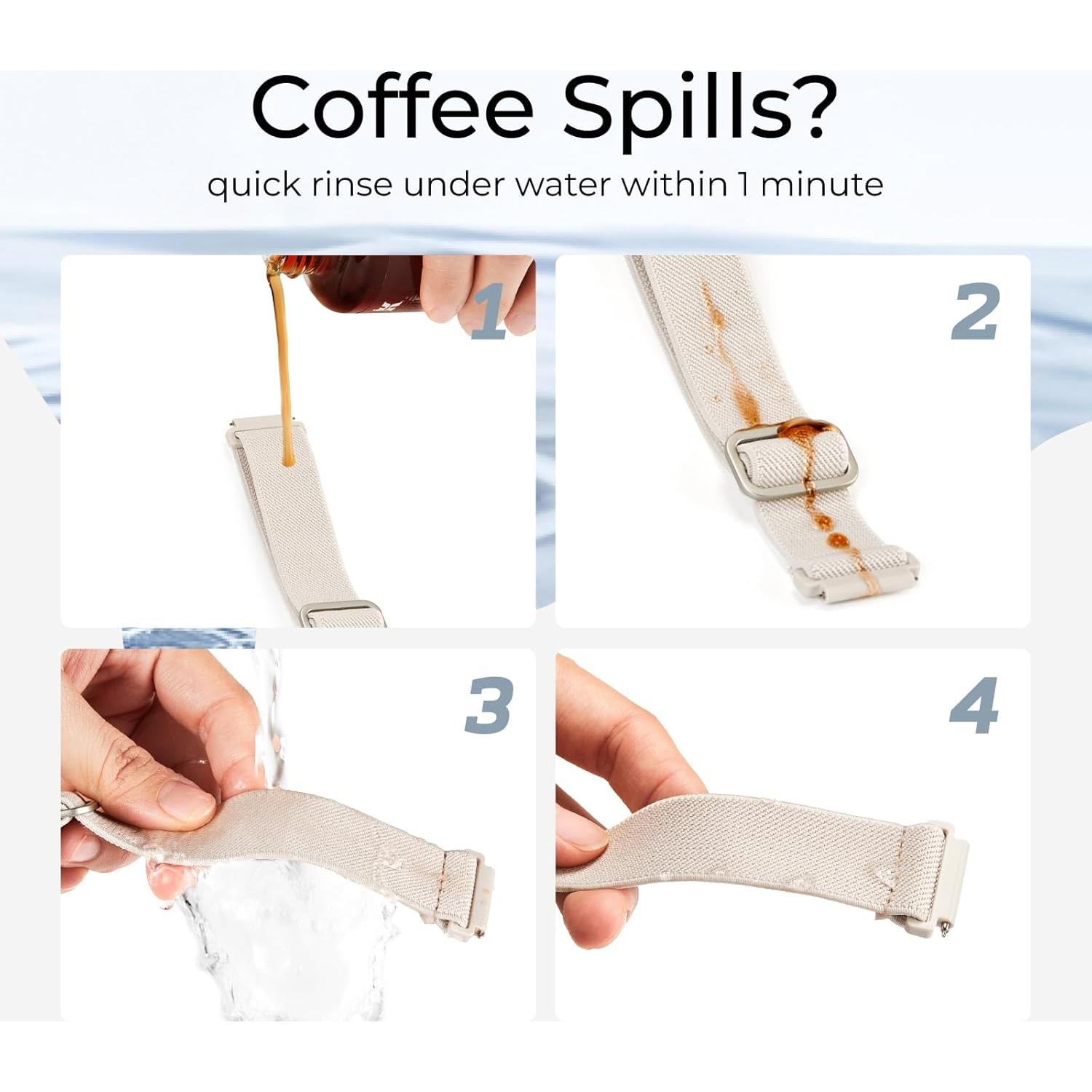 Coffee Spills?

quick rinse under water within 1 minute

1

2

3

4