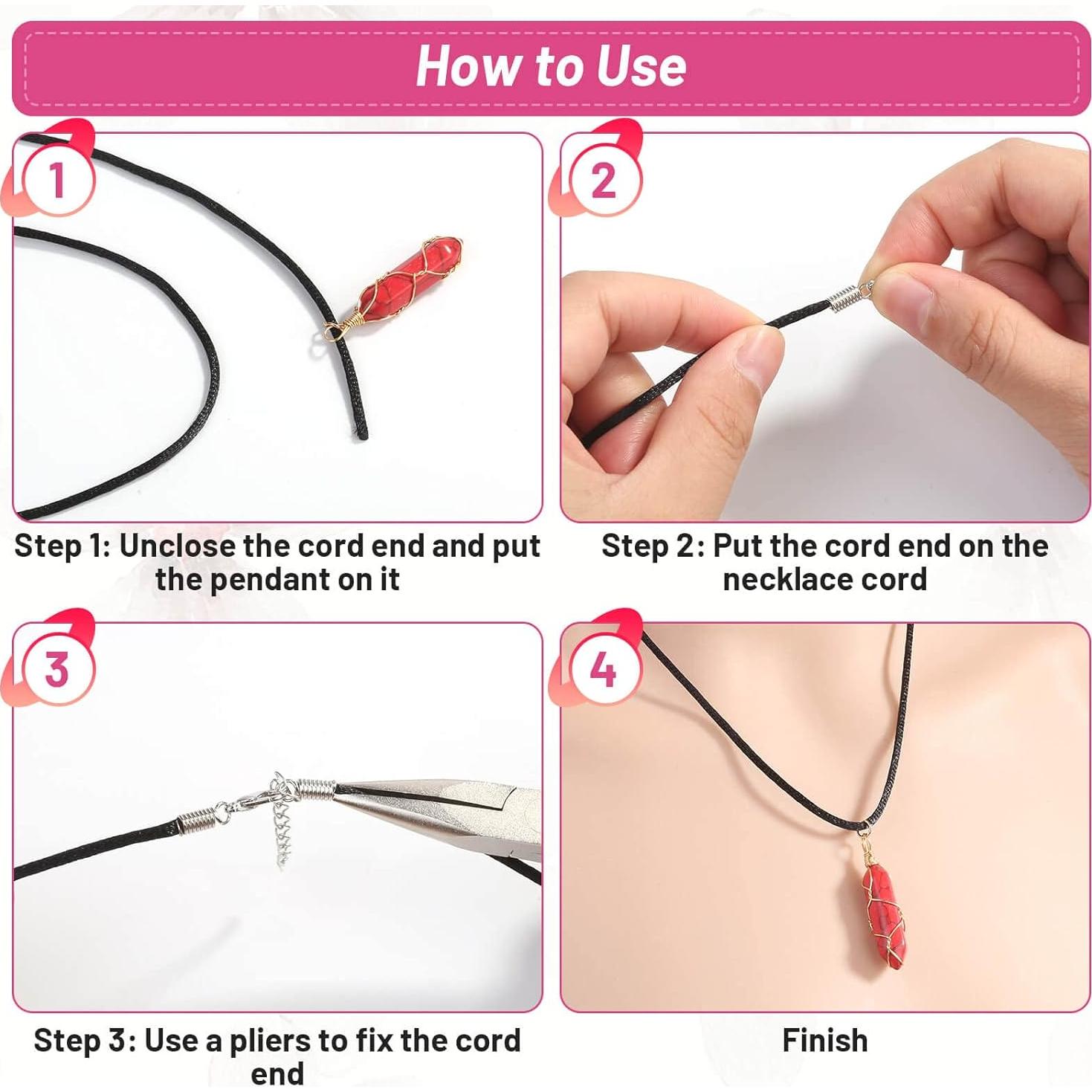 How to Use

1

Step 1: Unclose the cord end and put the pendant on it

2

Step 2: Put the cord end on the necklace cord

3

Step 3: Use a pliers to fix the cord end

4

Finish