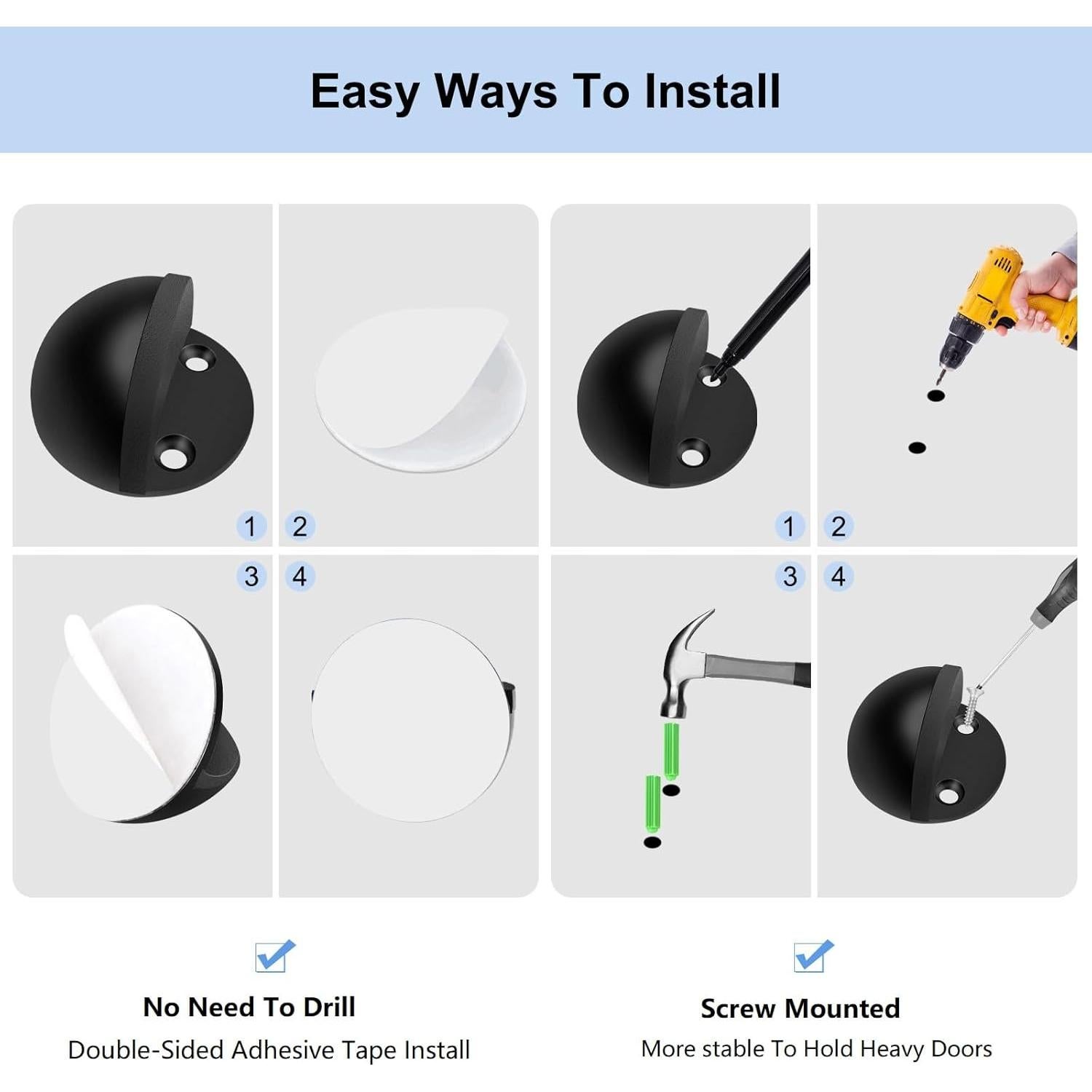 Easy Ways To Install

1 2

3 4

1 2

3 4

No Need To Drill
Double-Sided Adhesive Tape Install

Screw Mounted
More stable To Hold Heavy Doors