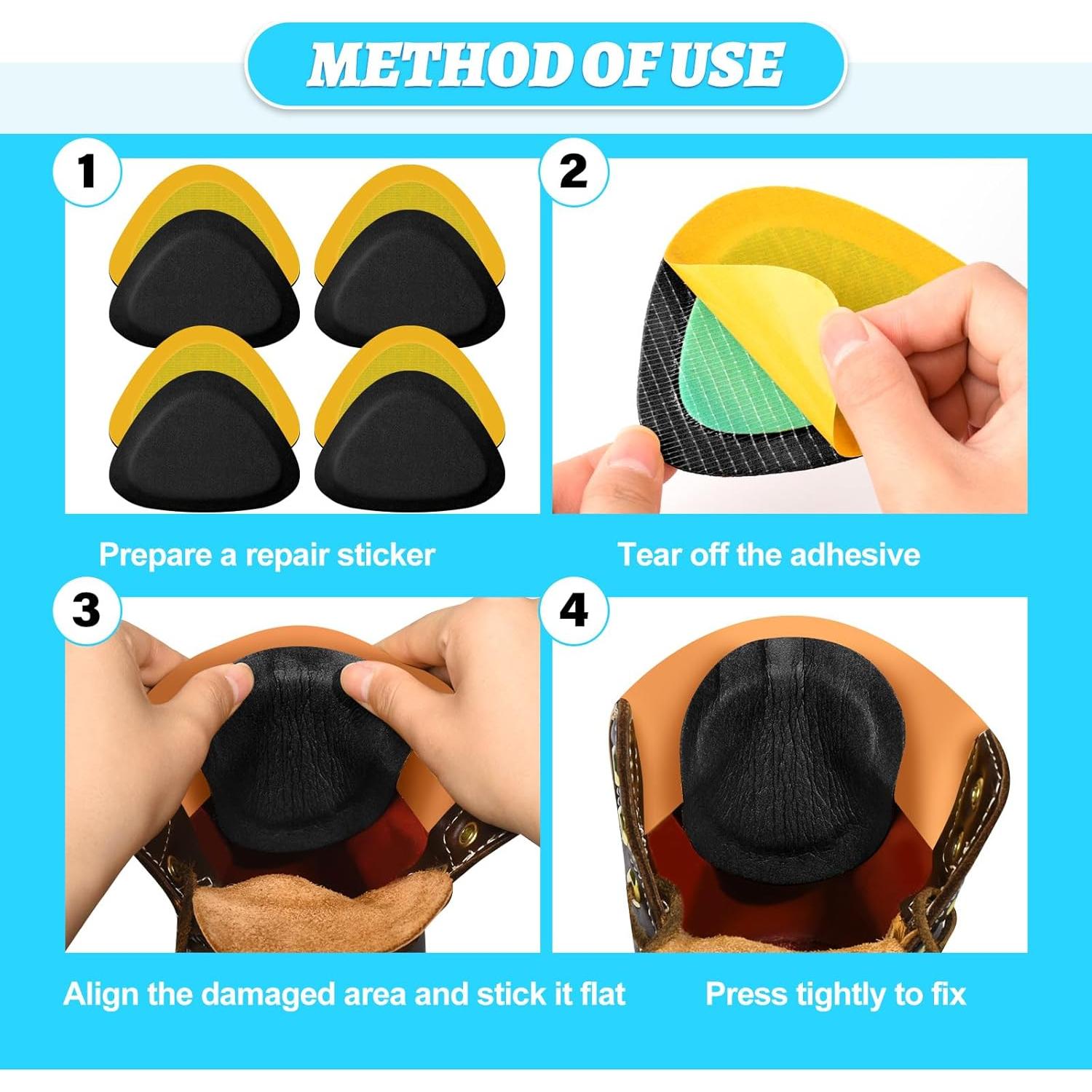 METHOD OF USE

1

Prepare a repair sticker

2

Tear off the adhesive

3

Align the damaged area and stick it flat

4

Press tightly to fix