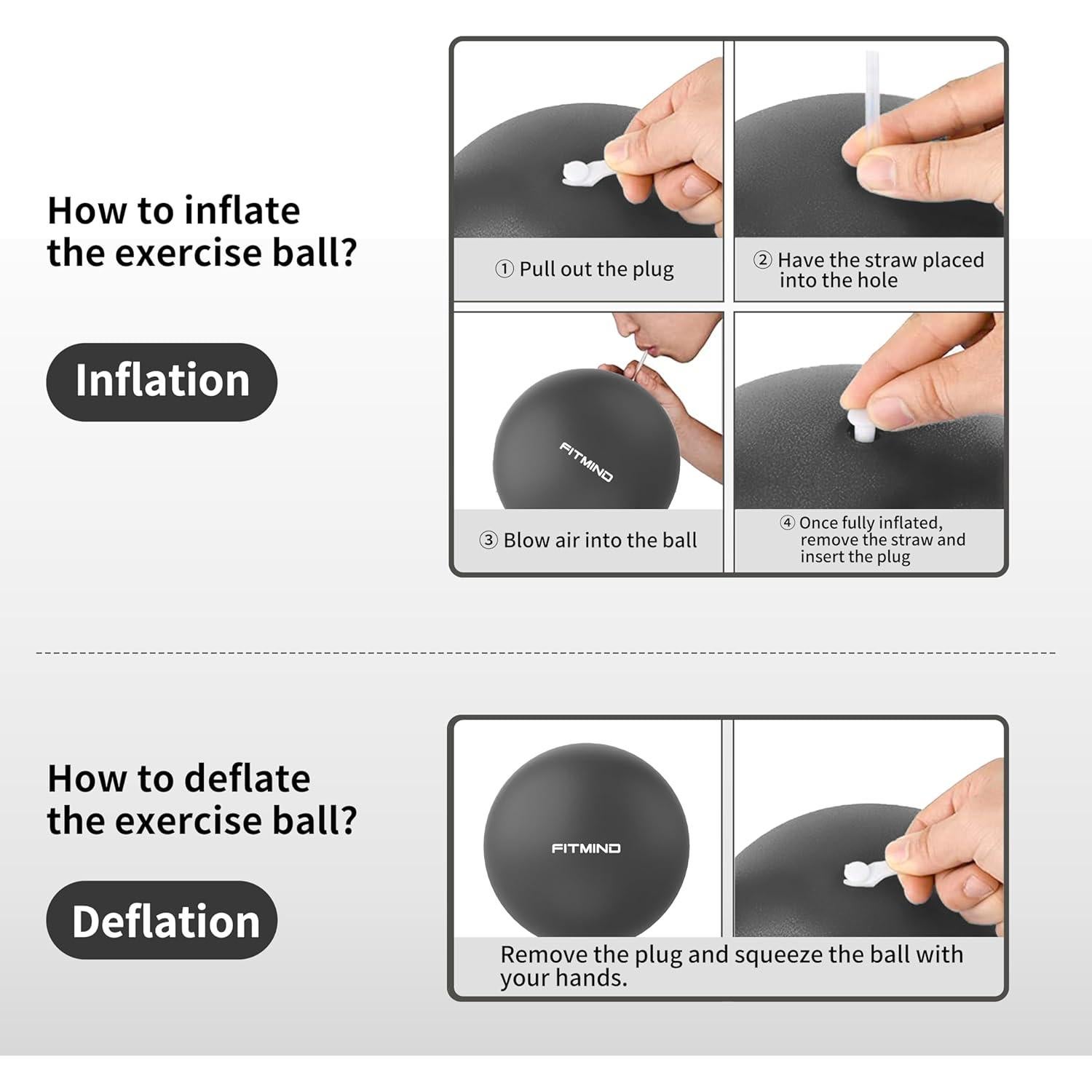 How to inflate the exercise ball?

Inflation

① Pull out the plug

② Have the straw placed into the hole

FITMIND

③ Blow air into the ball

④ Once fully inflated, remove the straw and insert the plug

How to deflate the exercise ball?

Deflation

FITMIND

Remove the plug and squeeze the ball with your hands.