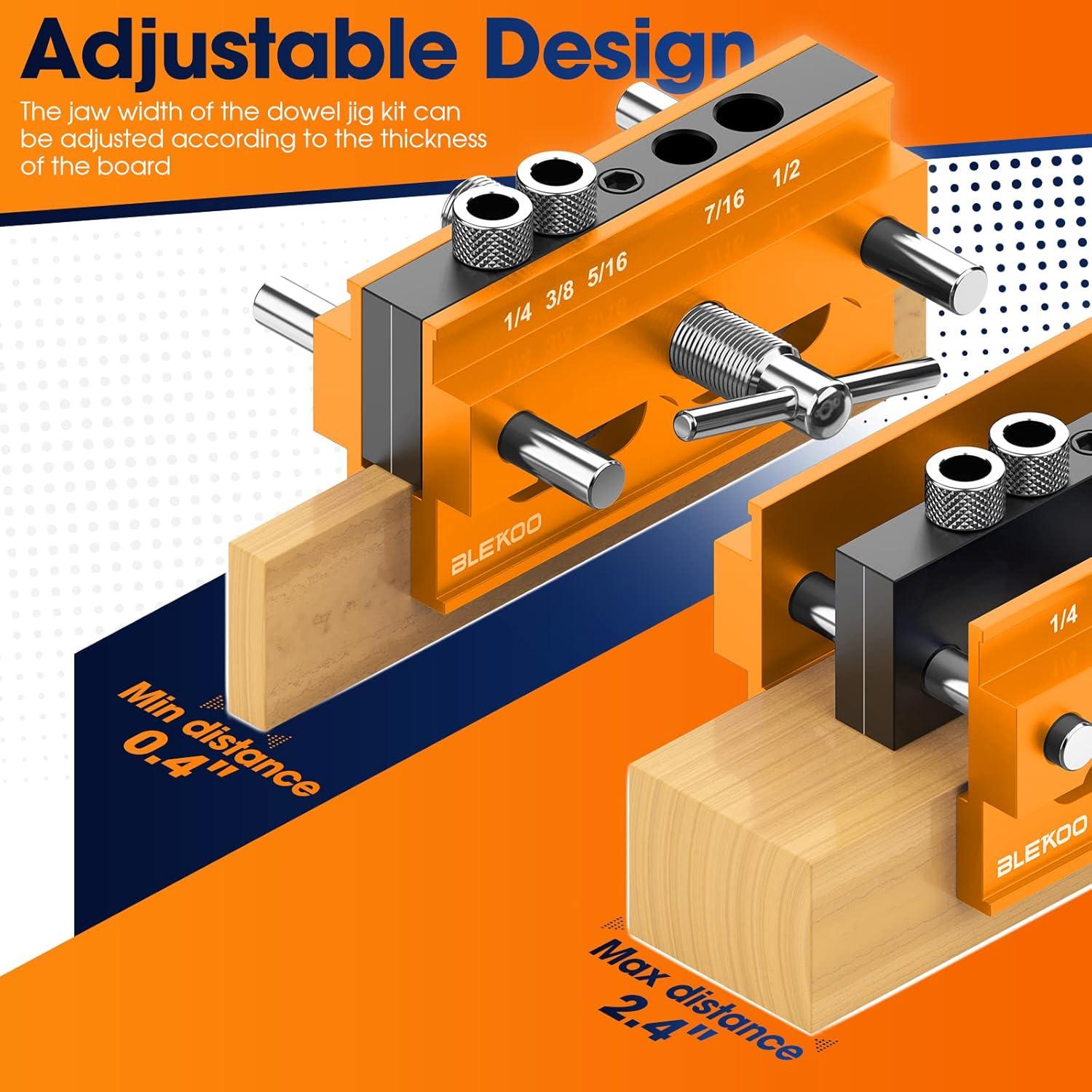 Adjustable Design

The jaw width of the dowel jig kit can be adjusted according to the thickness of the board

1/4 3/8 5/16 7/16 1/2

BLEKOO

Min distance 0.4"

1/4

BLEKOO

Max distance 2.4"