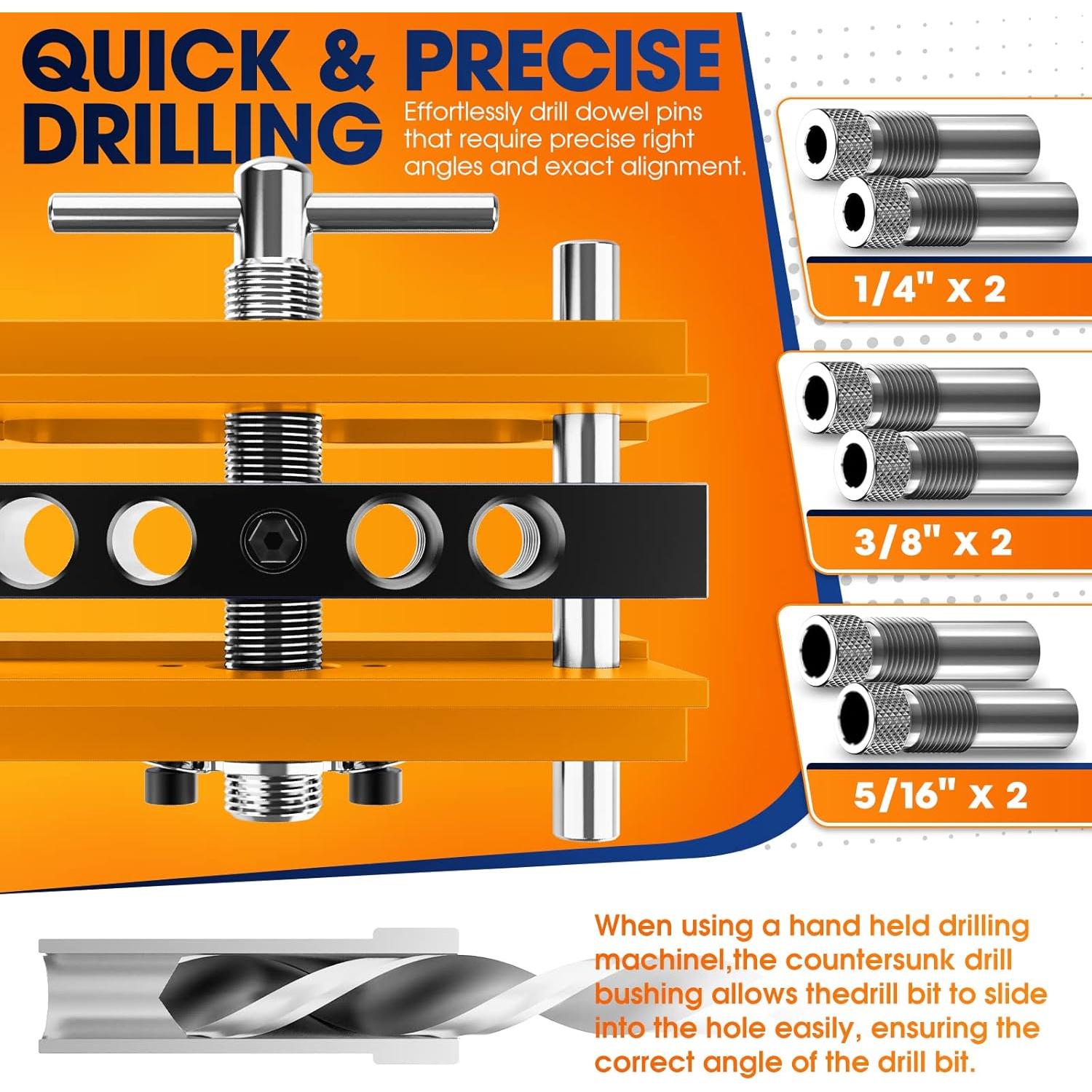 QUICK & PRECISE DRILLING

Effortlessly drill dowel pins that require precise right angles and exact alignment.

1/4" x 2

3/8" x 2

5/16" x 2

When using a hand held drilling machinel,the countersunk drill bushing allows thedrill bit to slide into the hole easily, ensuring the correct angle of the drill bit.