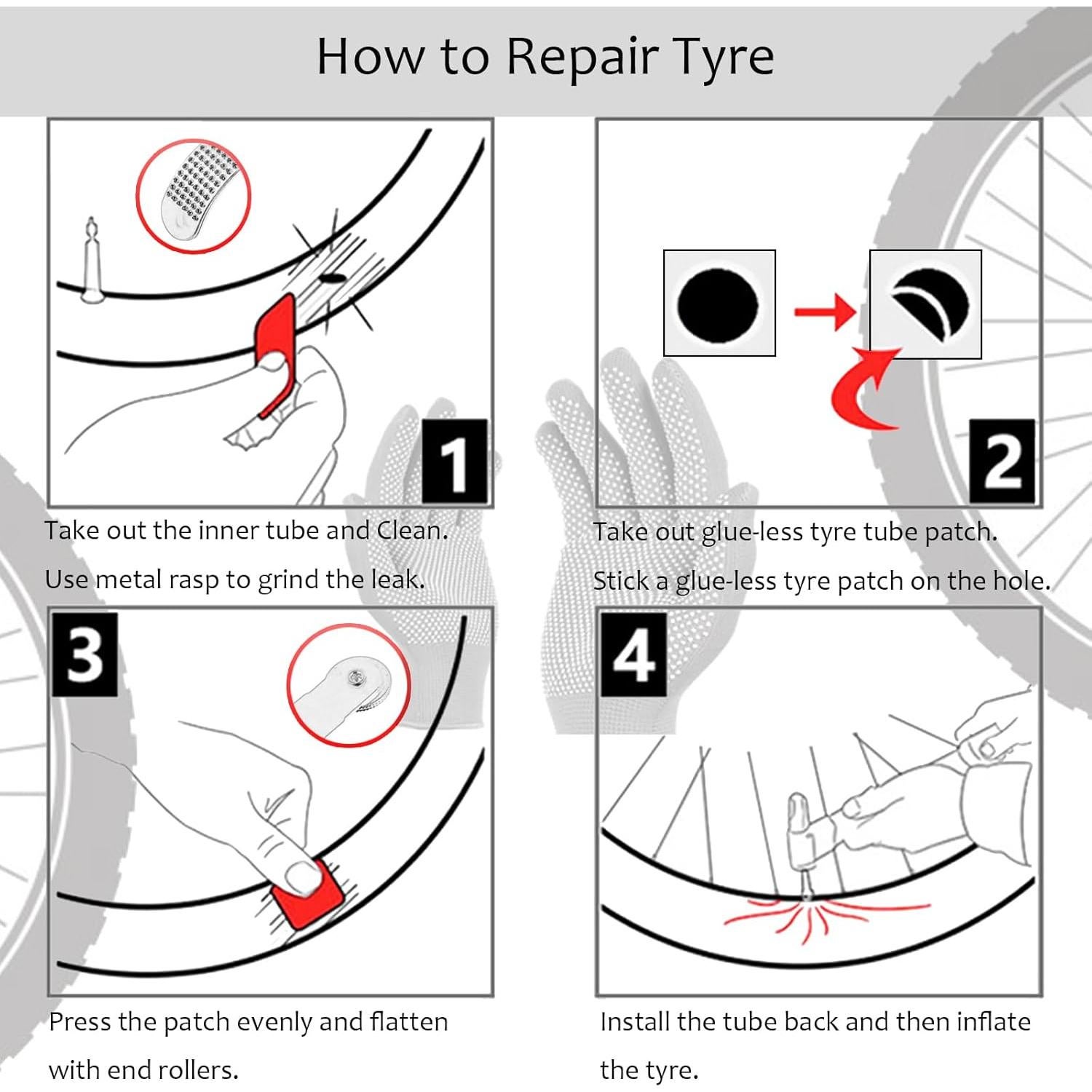 How to Repair Tyre

1

Take out the inner tube and Clean.

Use metal rasp to grind the leak.

2

Take out glue-less tyre tube patch.

Stick a glue-less tyre patch on the hole.

3

Press the patch evenly and flatten with end rollers.

4

Install the tube back and then inflate the tyre.