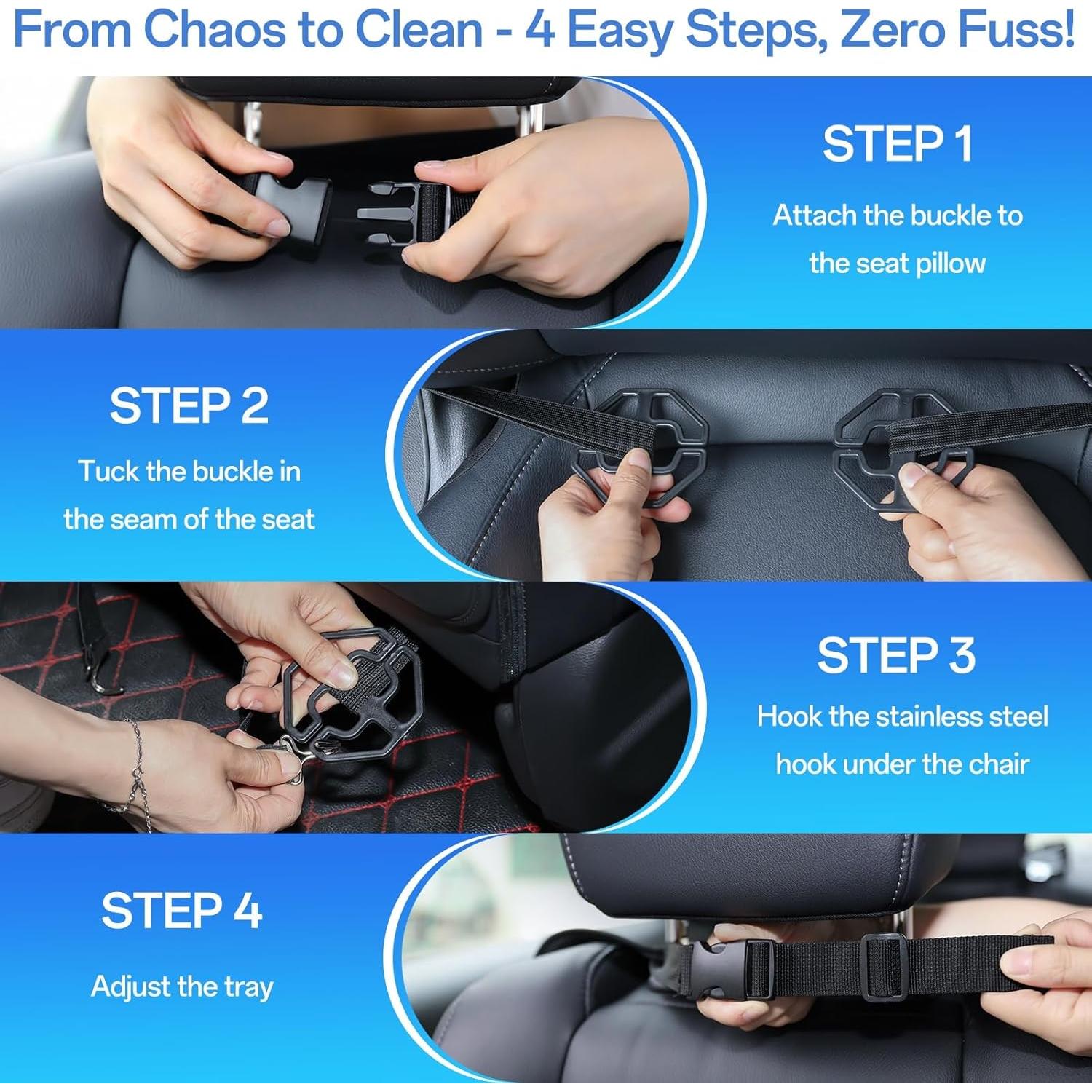 From Chaos to Clean - 4 Easy Steps, Zero Fuss!

STEP 1

Attach the buckle to the seat pillow

STEP 2

Tuck the buckle in the seam of the seat

STEP 3

Hook the stainless steel hook under the chair

STEP 4

Adjust the tray