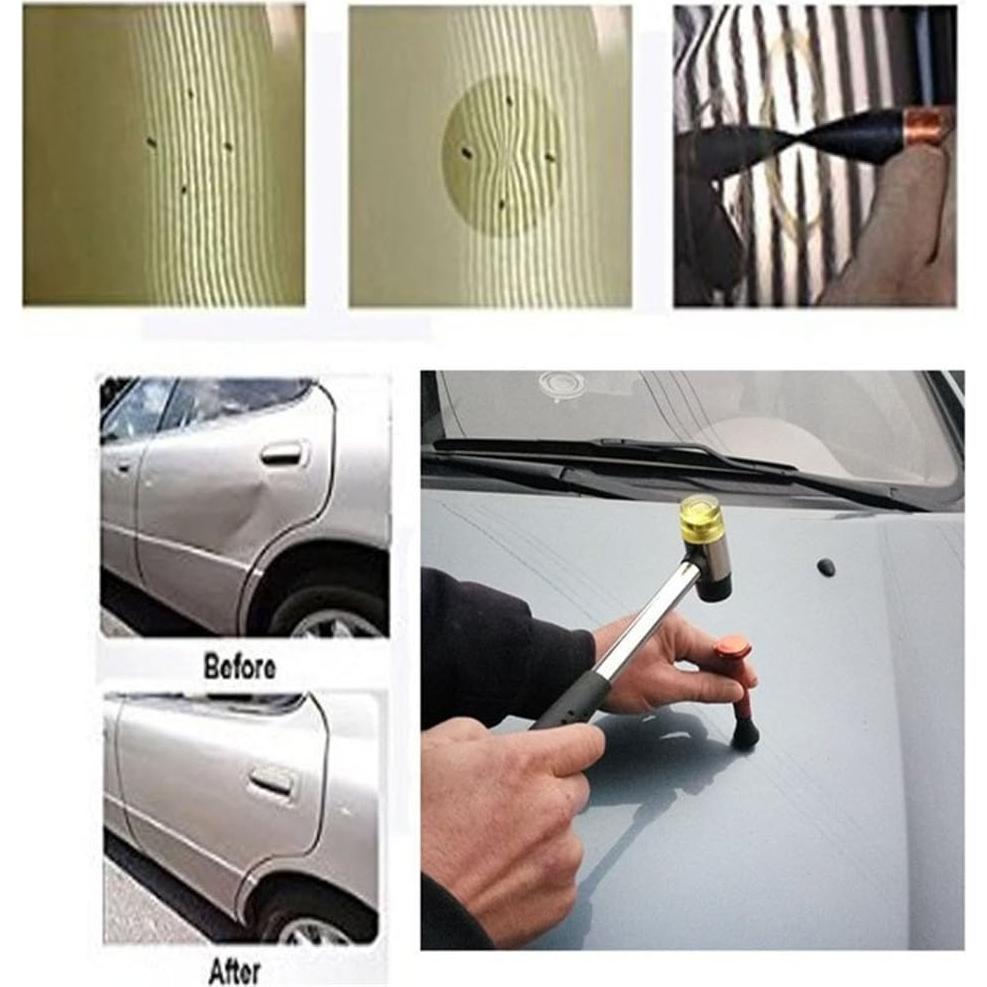 Before

After