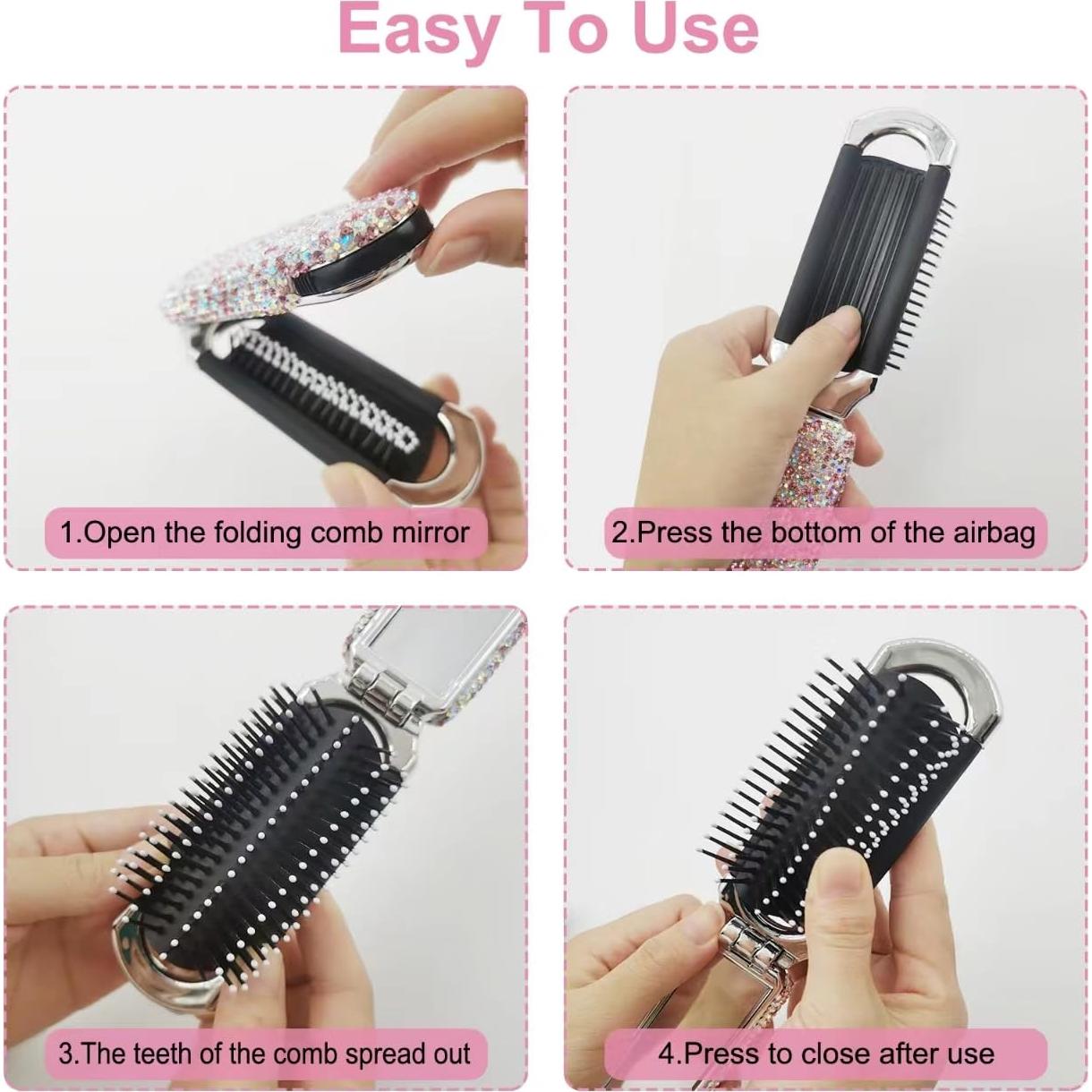 Easy To Use

1.Open the folding comb mirror

2.Press the bottom of the airbag

3.The teeth of the comb spread out

4.Press to close after use