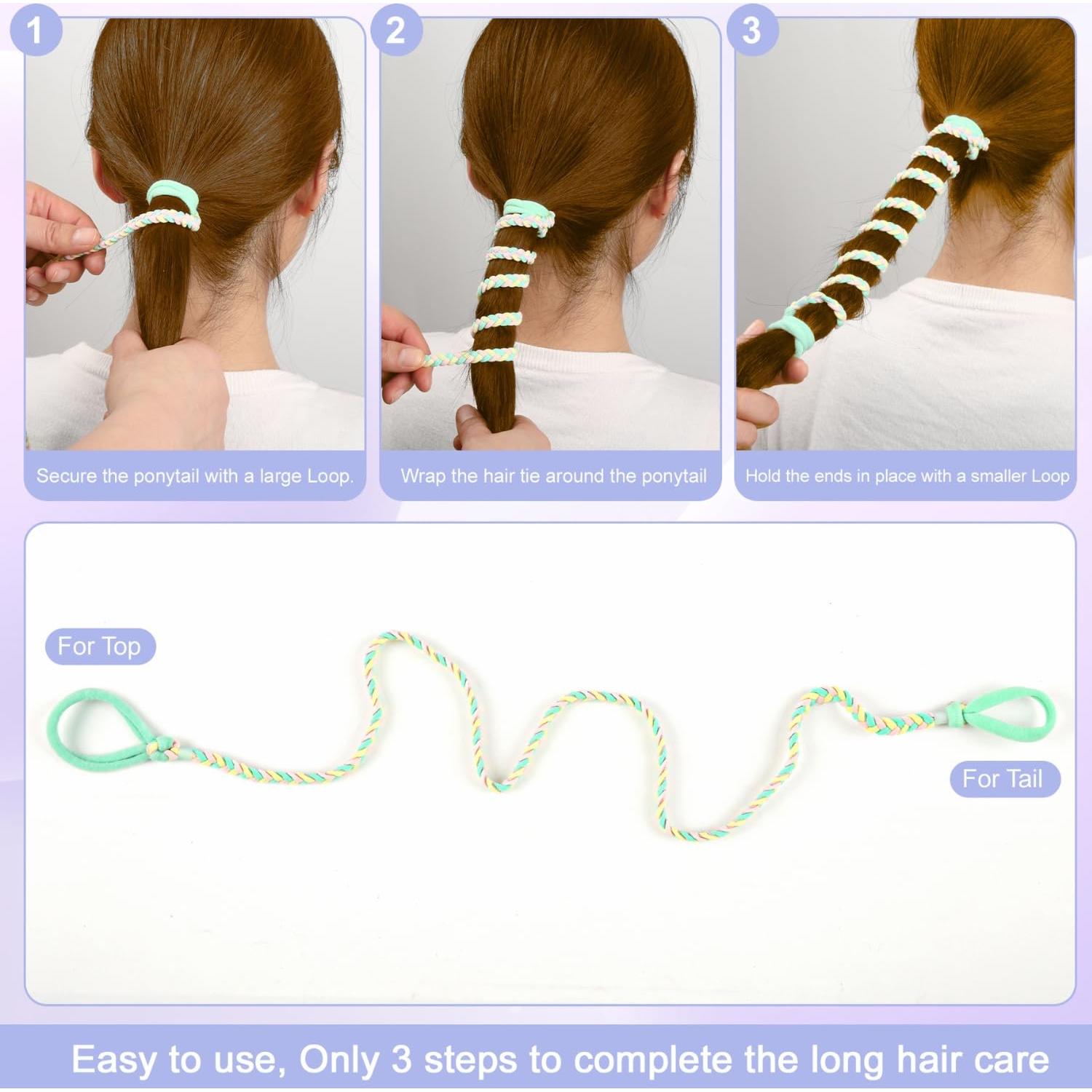 1

Secure the ponytail with a large Loop.

2

Wrap the hair tie around the ponytail

3

Hold the ends in place with a smaller Loop

For Top

For Tail

Easy to use, Only 3 steps to complete the long hair care