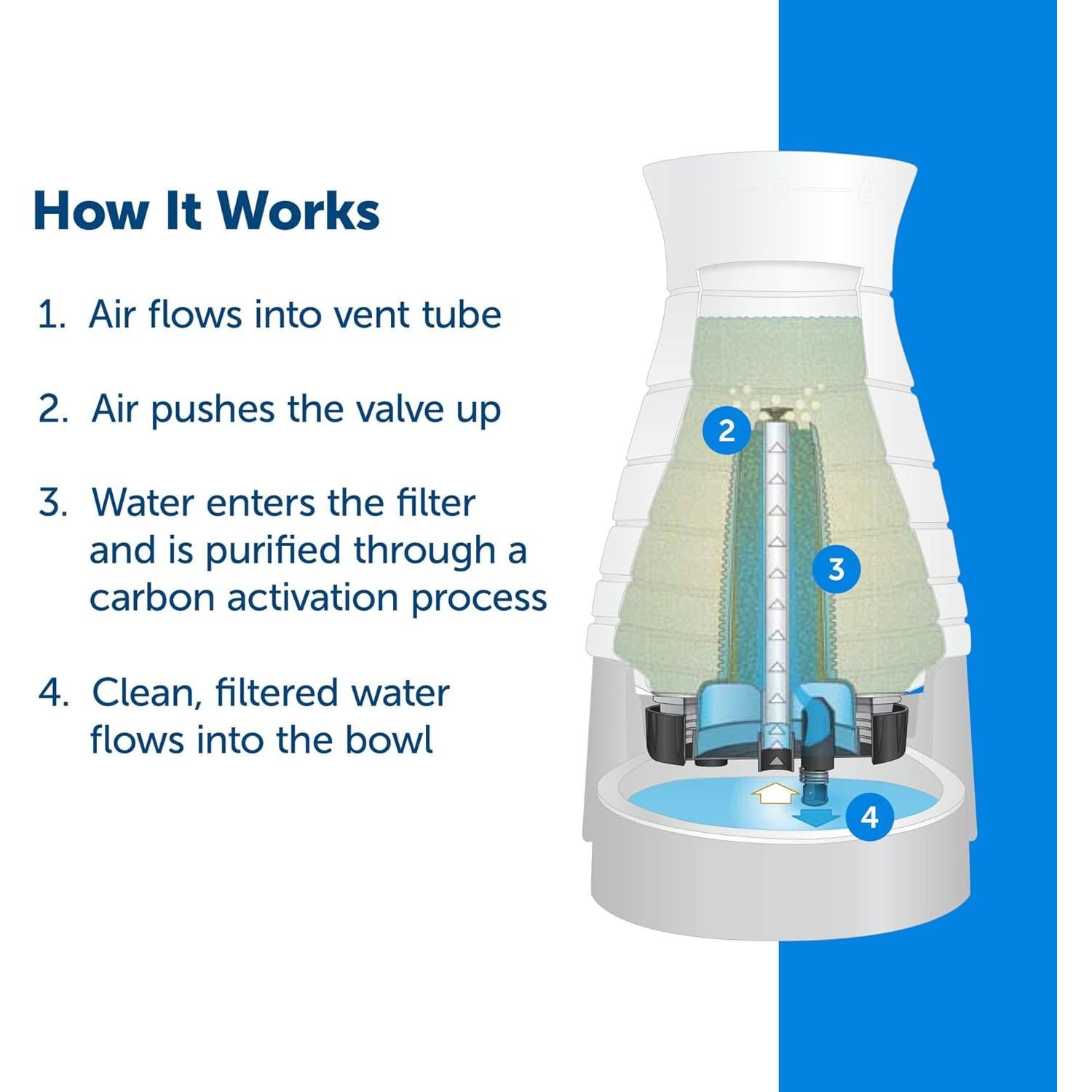 How It Works

1. Air flows into vent tube

2. Air pushes the valve up

3. Water enters the filter and is purified through a carbon activation process

4. Clean, filtered water flows into the bowl

2

3

4