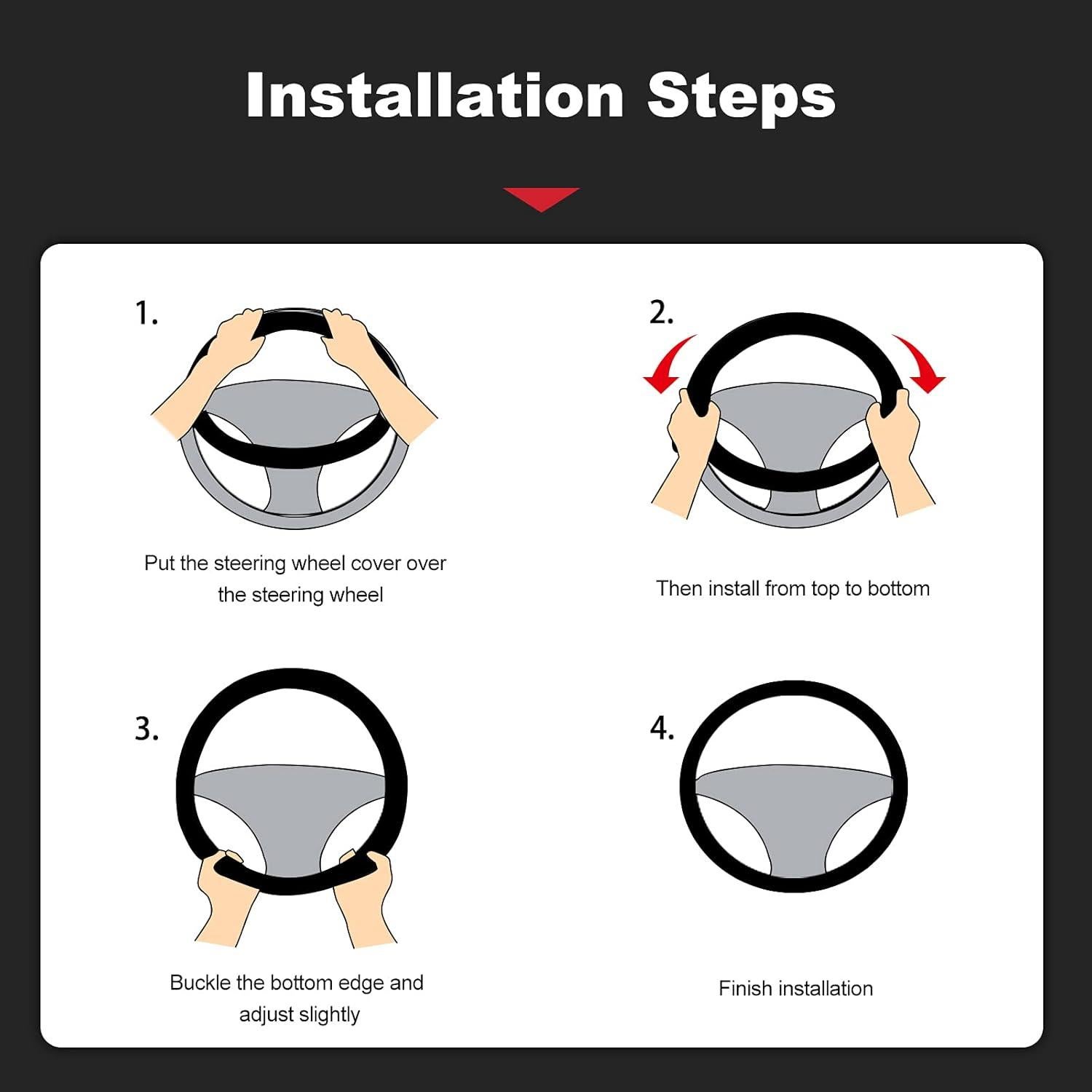 Installation Steps

1.

Put the steering wheel cover over the steering wheel

2.

Then install from top to bottom

3.

Buckle the bottom edge and adjust slightly

4.

Finish installation