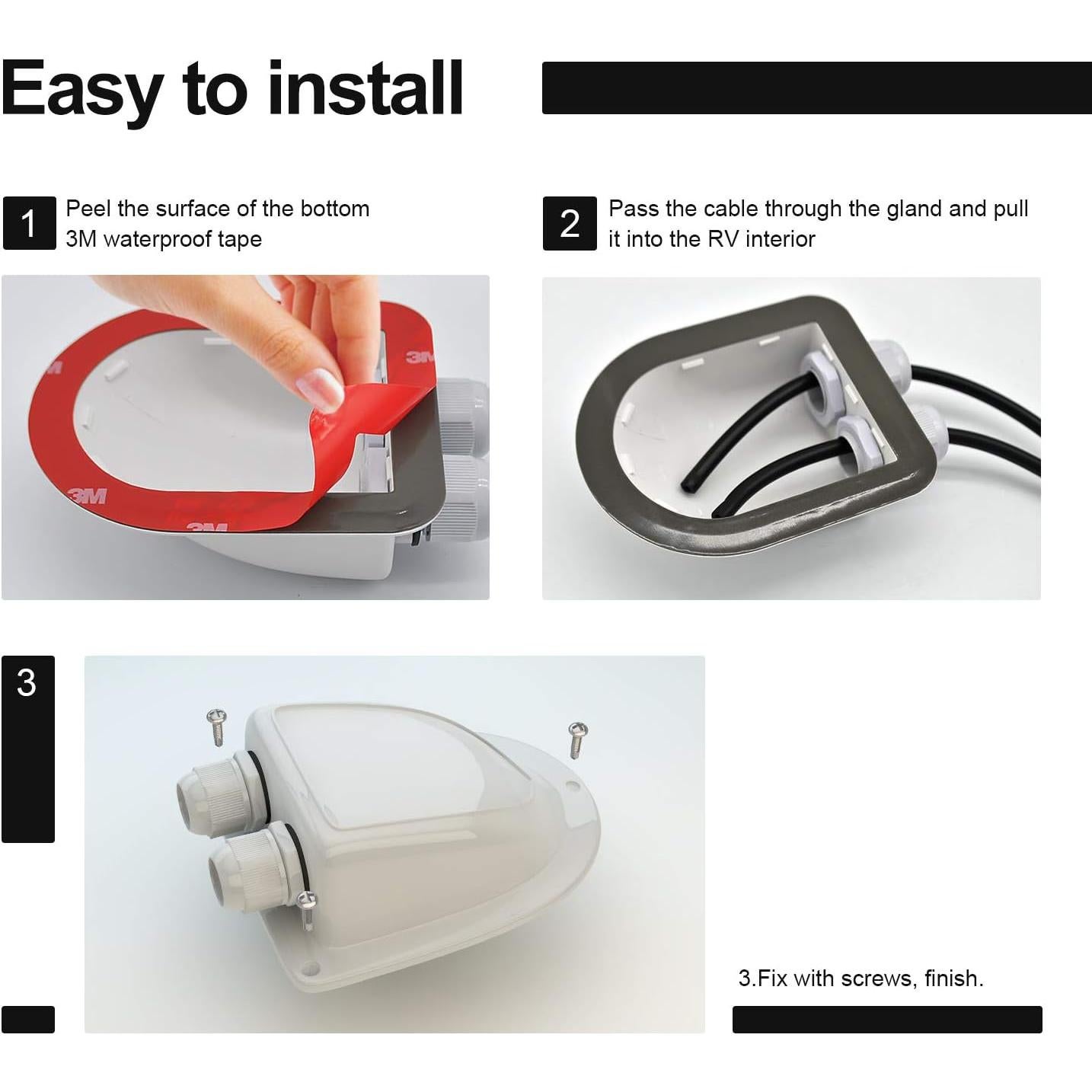 Easy to install

1 Peel the surface of the bottom 3M waterproof tape

2 Pass the cable through the gland and pull it into the RV interior

3M

3M

3M

3

3.Fix with screws, finish.