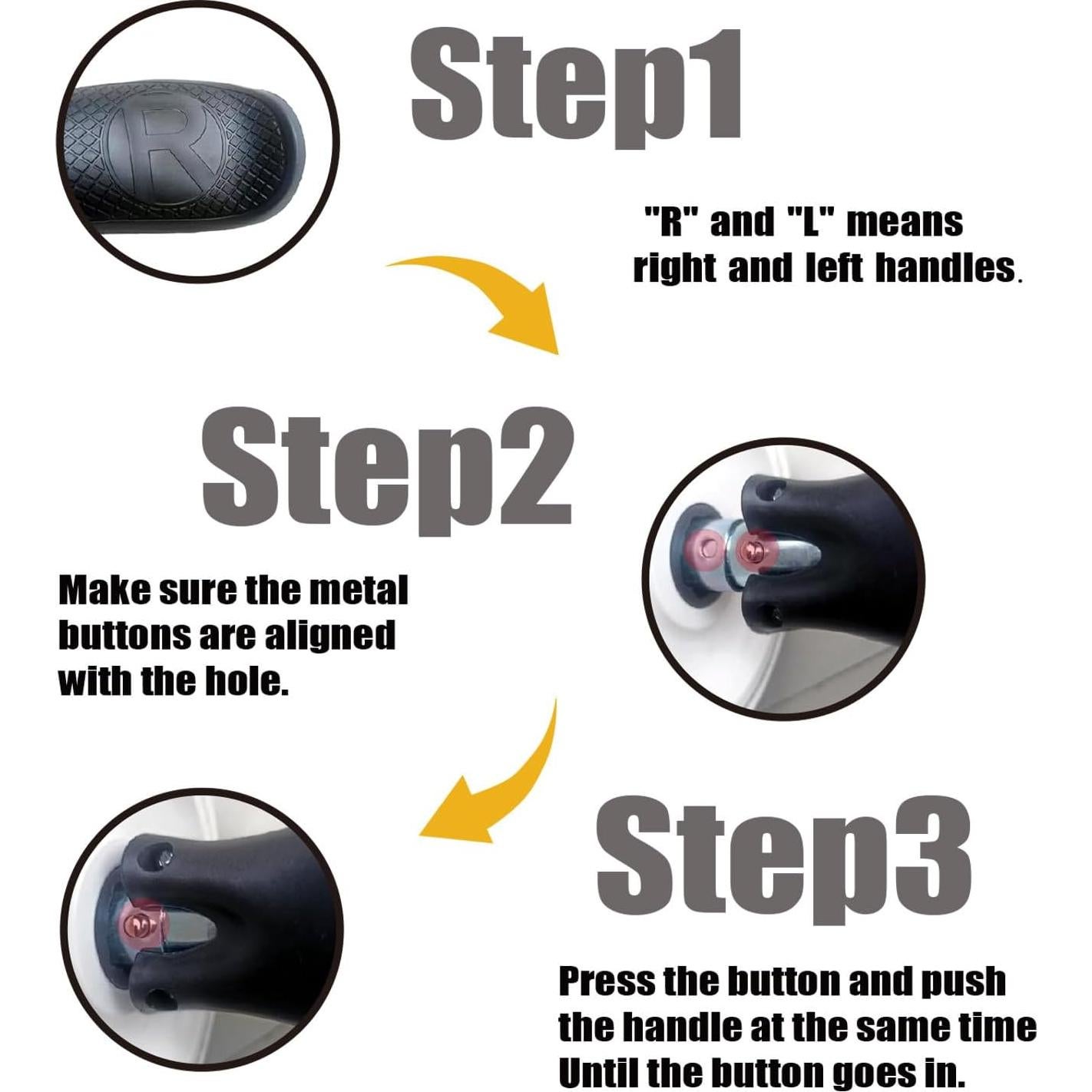 R

Step1

"R" and "L" means right and left handles.

Step2

Make sure the metal buttons are aligned with the hole.

Step3

Press the button and push the handle at the same time Until the button goes in.