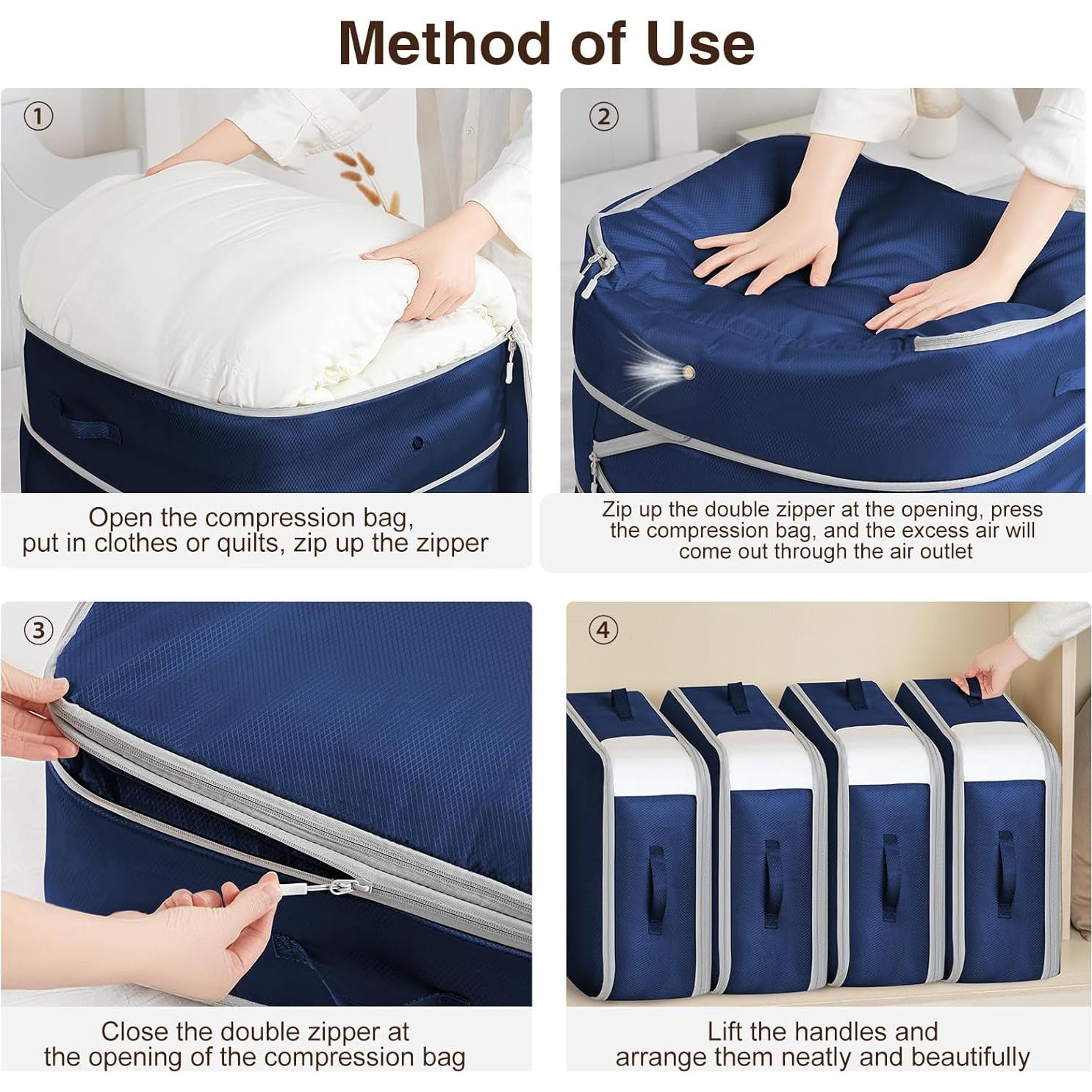 Method of Use

①

Open the compression bag, put in clothes or quilts, zip up the zipper

②

Zip up the double zipper at the opening, press the compression bag, and the excess air will come out through the air outlet

③

Close the double zipper at the opening of the compression bag

④

Lift the handles and arrange them neatly and beautifully